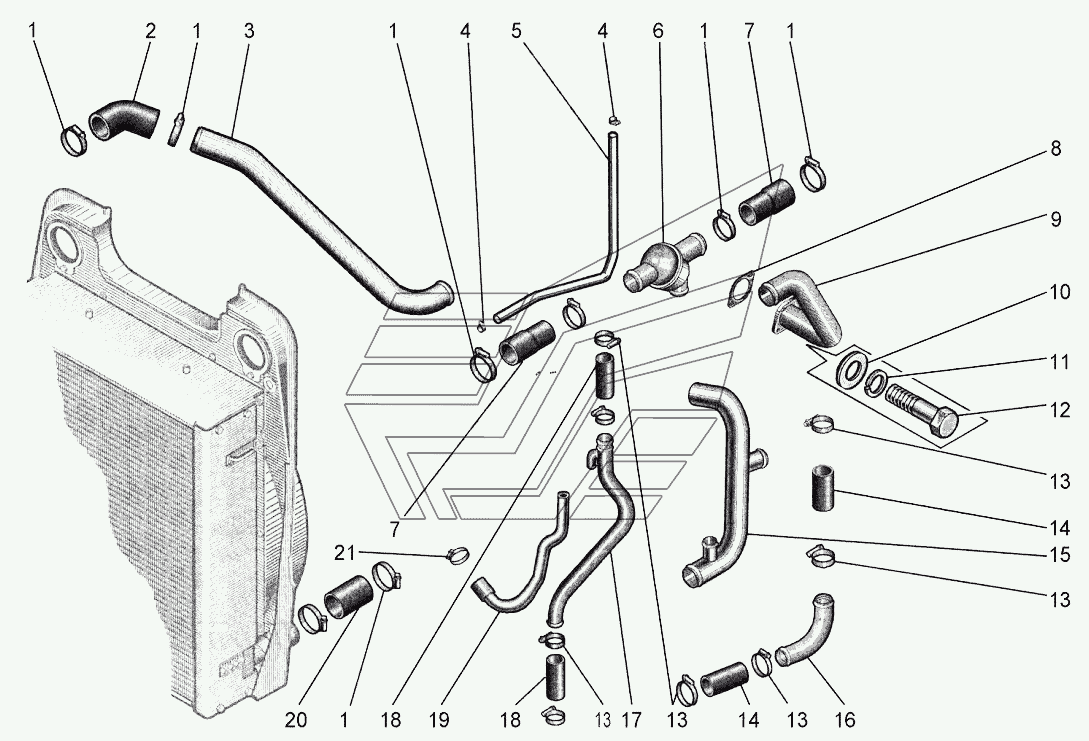 1 2 1 3 1 4 5 4 6 1 7 1

8

9

10

11

12

13

14

15

13

7

21

20 1 18 19 18 13 17 13 14 13 16