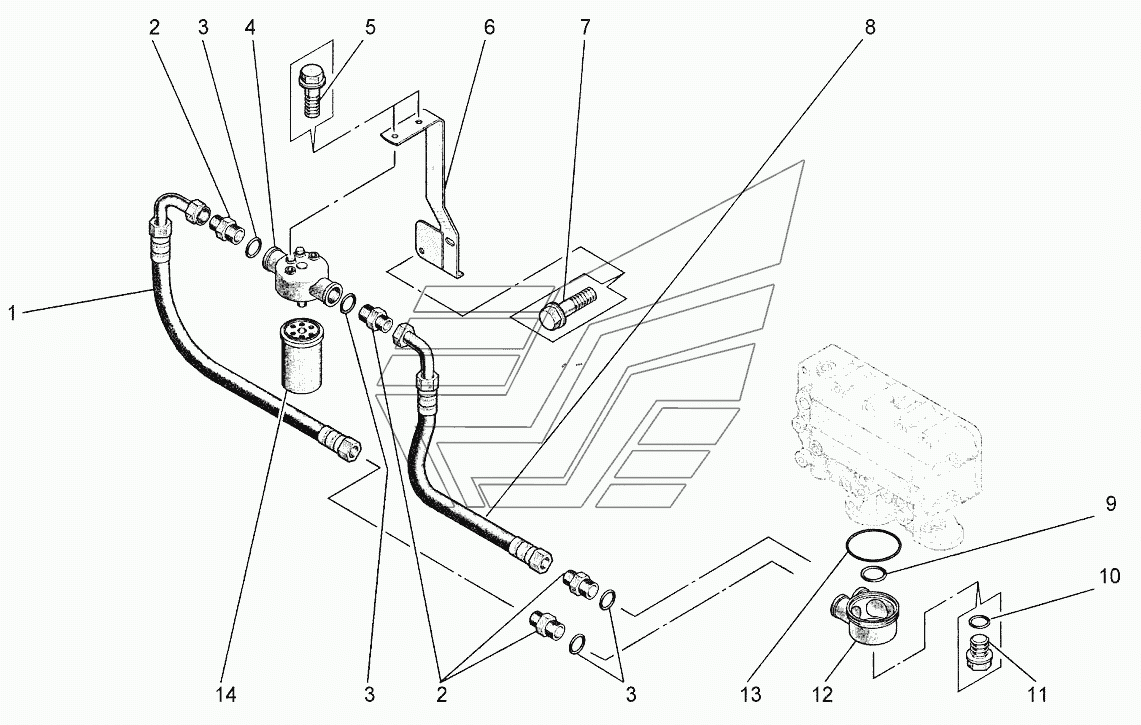 2 3 4 5 6 7 8
1
9
10
14 3 2 3 13 12 11