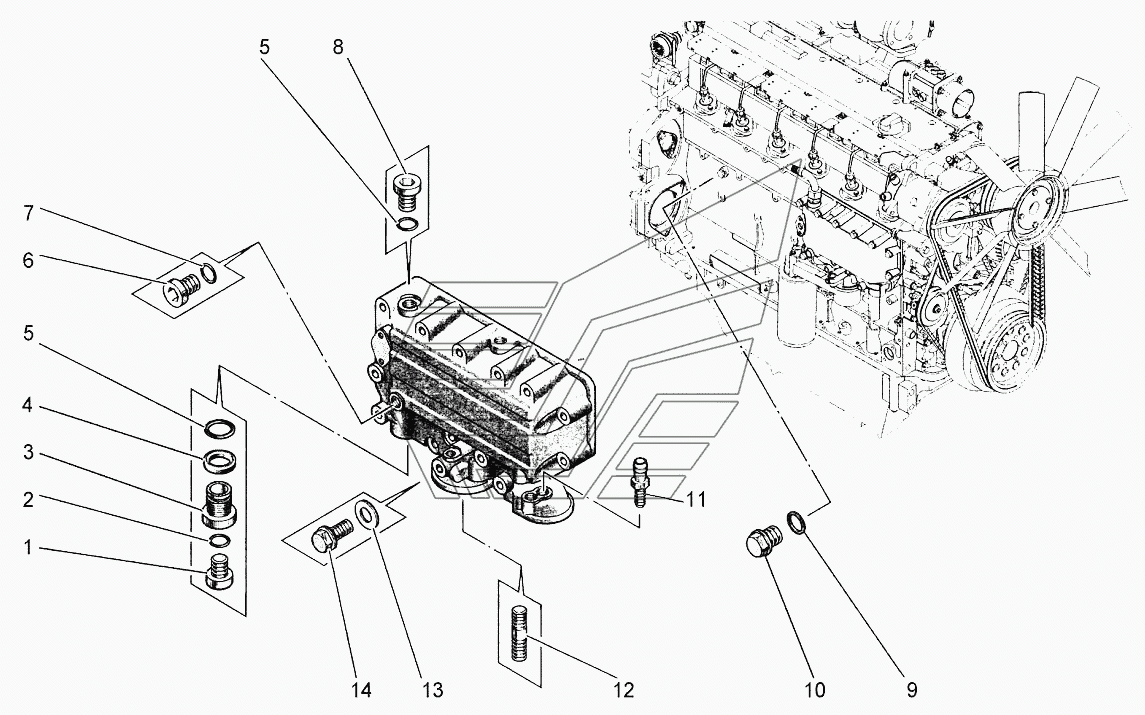 5
8
7
6
5
4
3
2
1
11
14
13
12
10
9