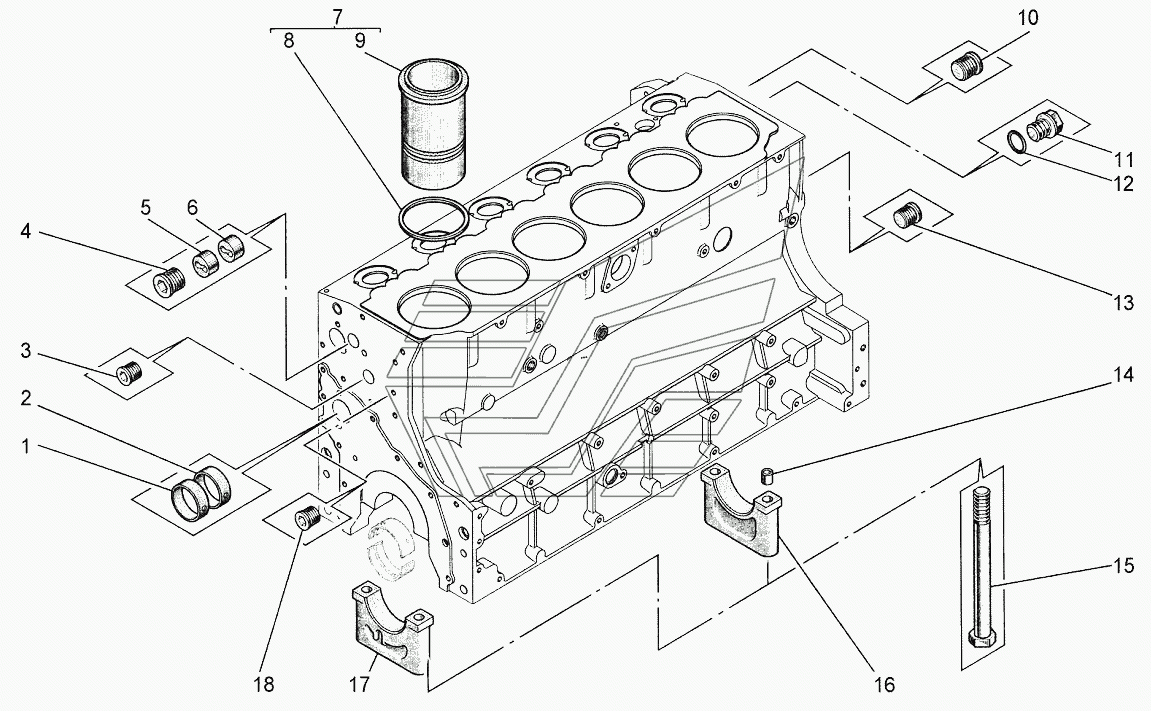 7
8
9
10
11
12
13
14
15
16
17
18
1
2
3
4
5
6