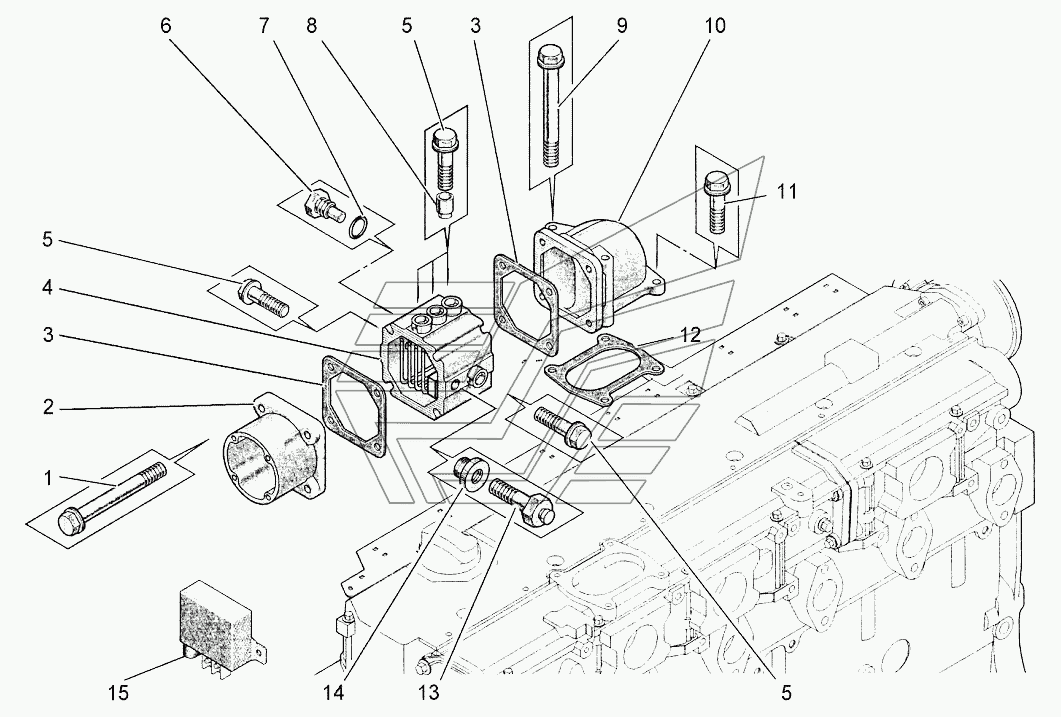 6
7
8
5
3
9
10
11
5
4
3
2
1
12
15
14
13
5