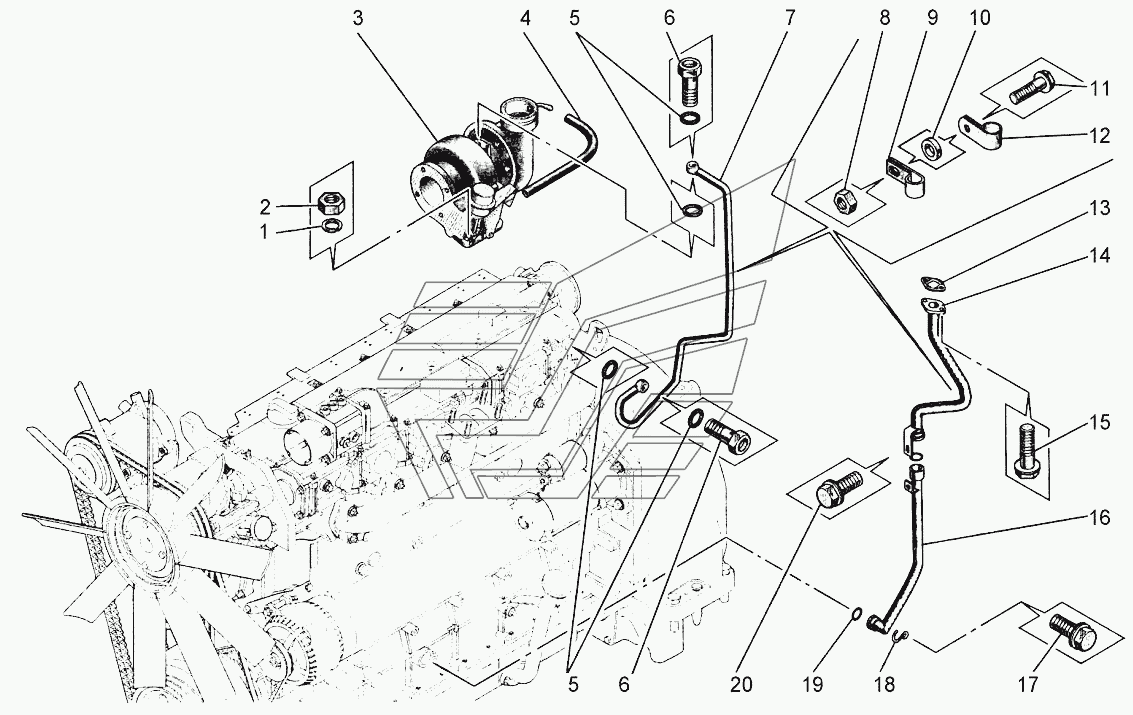 3
4
5
6
7
8
9
10
11
12
2
1
13
14
15
16
5
6
20
19
18
17