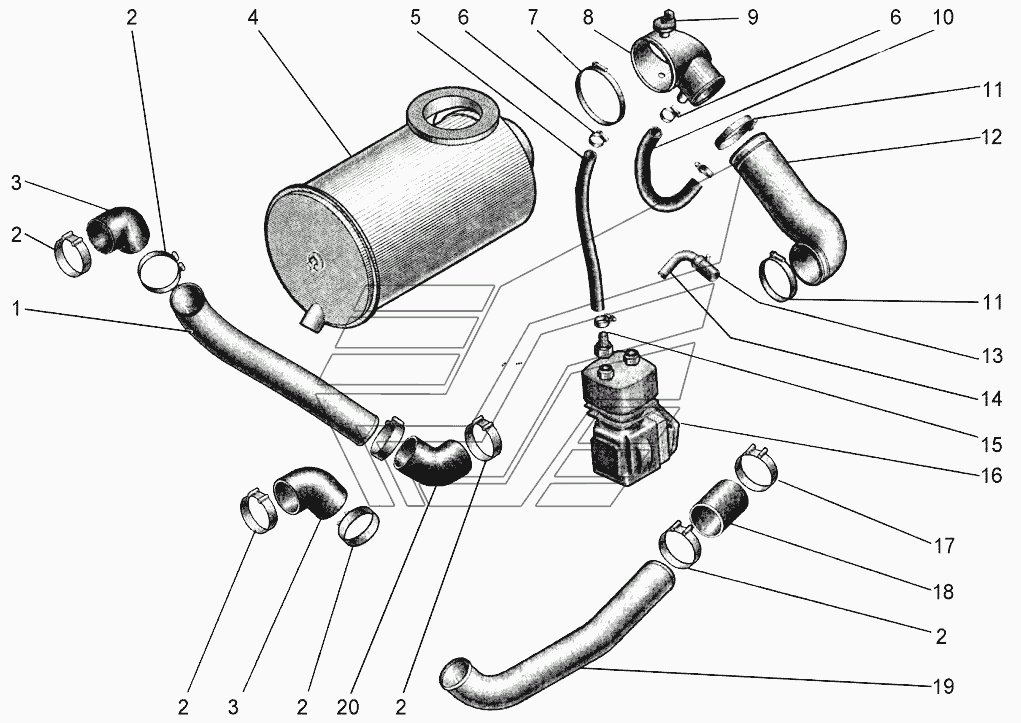 2
4
5
6
7
8
9
6
10
11
12
3
2
1
11
13
14
15
16
17
18
2
19
2
3
2
20
2