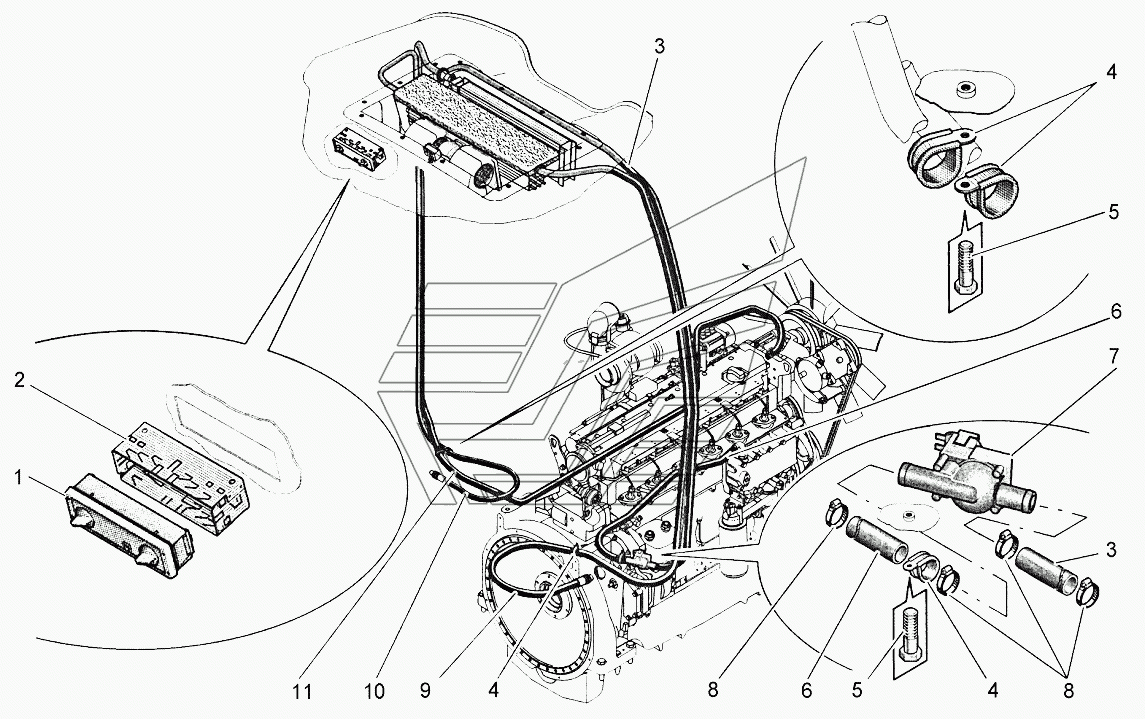 3
4
5
6
7
2
1
3
11
10
9
4
8
6
5
4
8