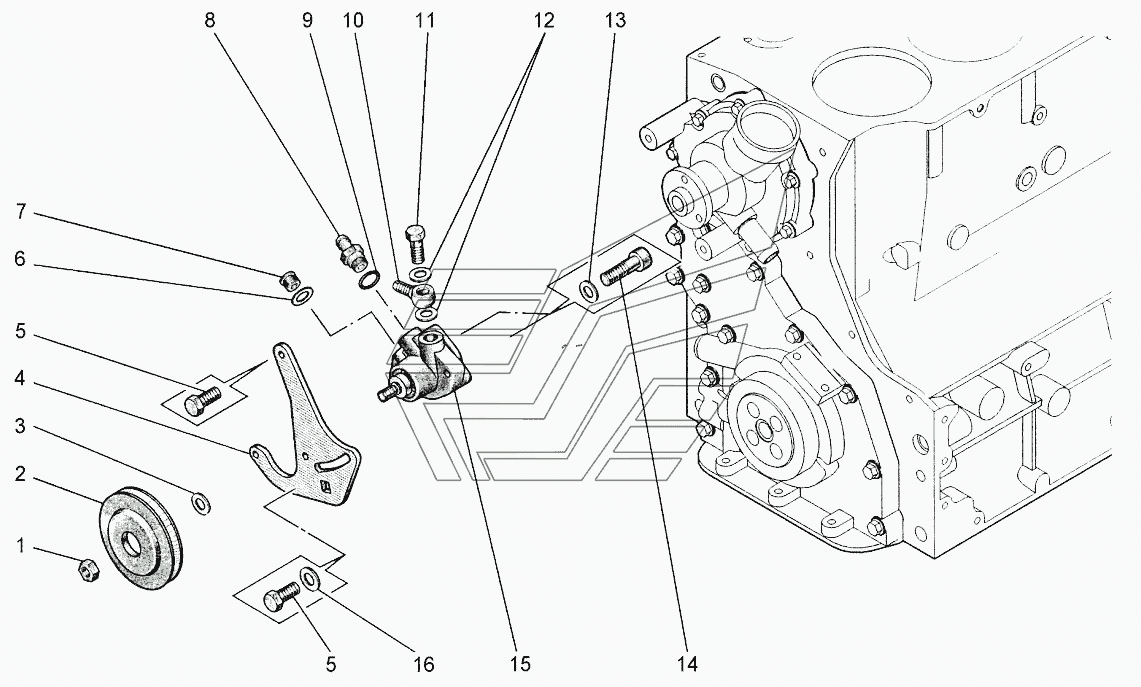 8 9 10 11 12 13
7
6
5
4
3
2
1
5 16 15 14