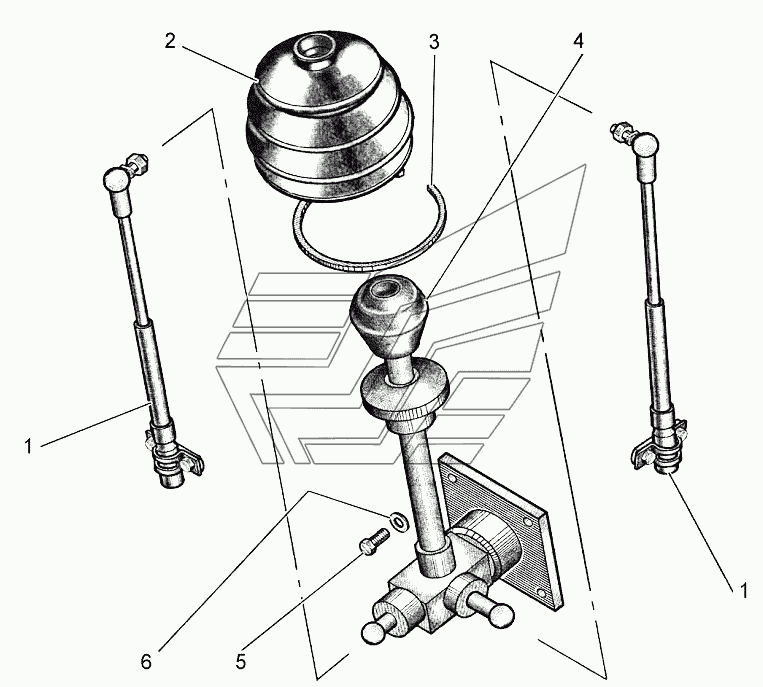 2
3
4
1
1
6
5