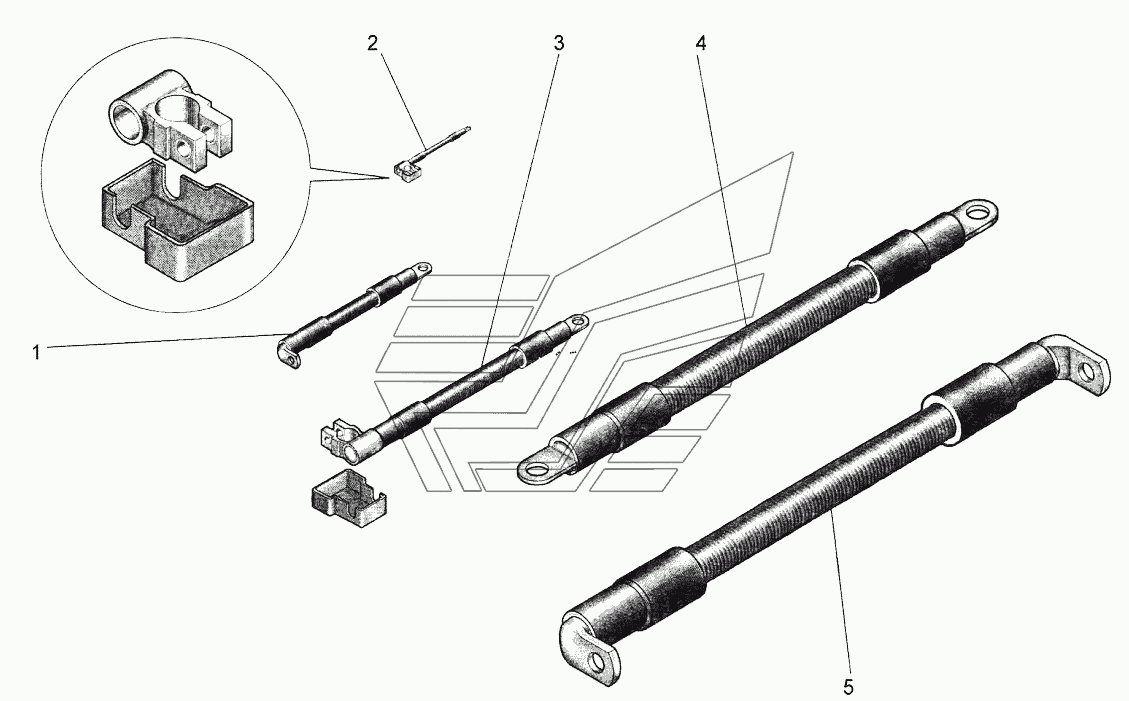 2
3
4
1
5