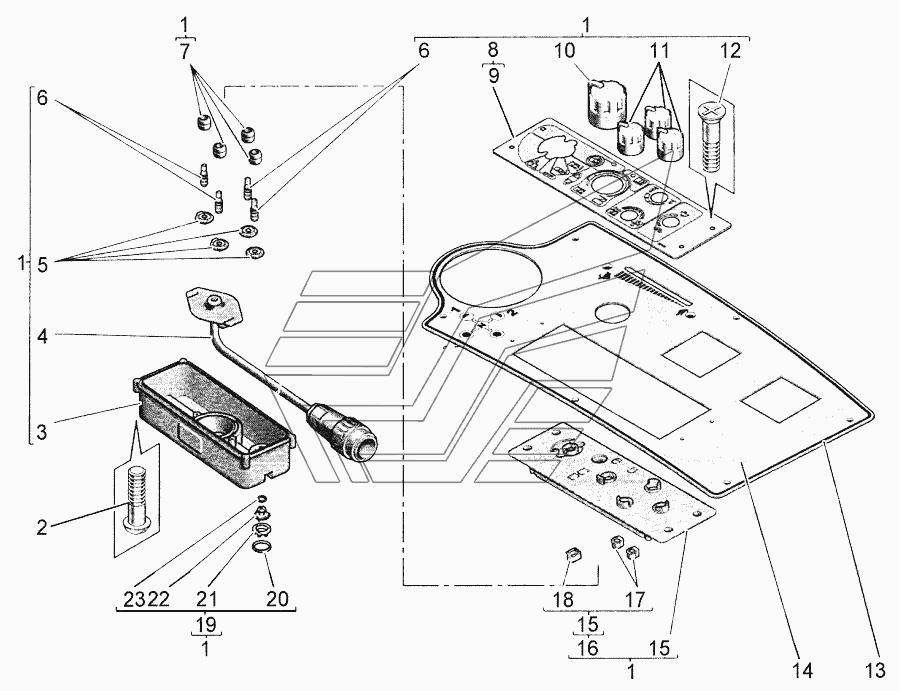 1
7
6
1
8
9
10
11
12
6
1
5
4
3
2
23
22
21
20
19
1
18
17
15
16
15
1
14
13