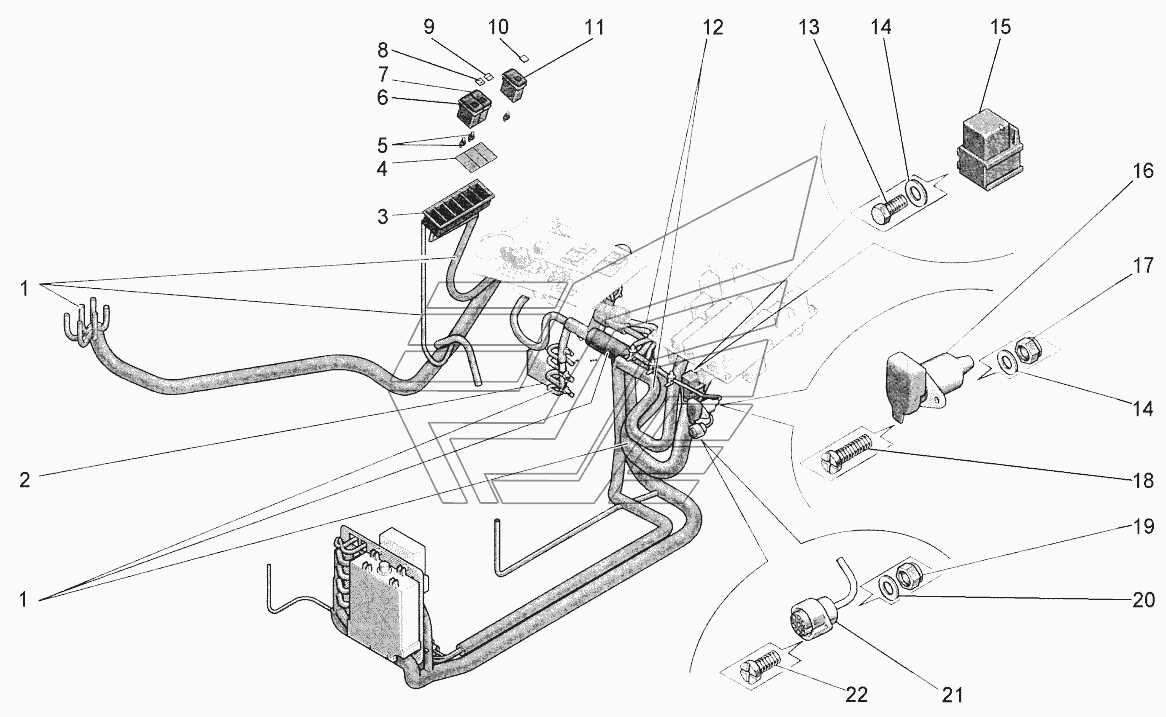 9
10
11
12
13
14
15
8
7
6
5
4
3
16
17
1
14
2
18
19
1
20
22
21