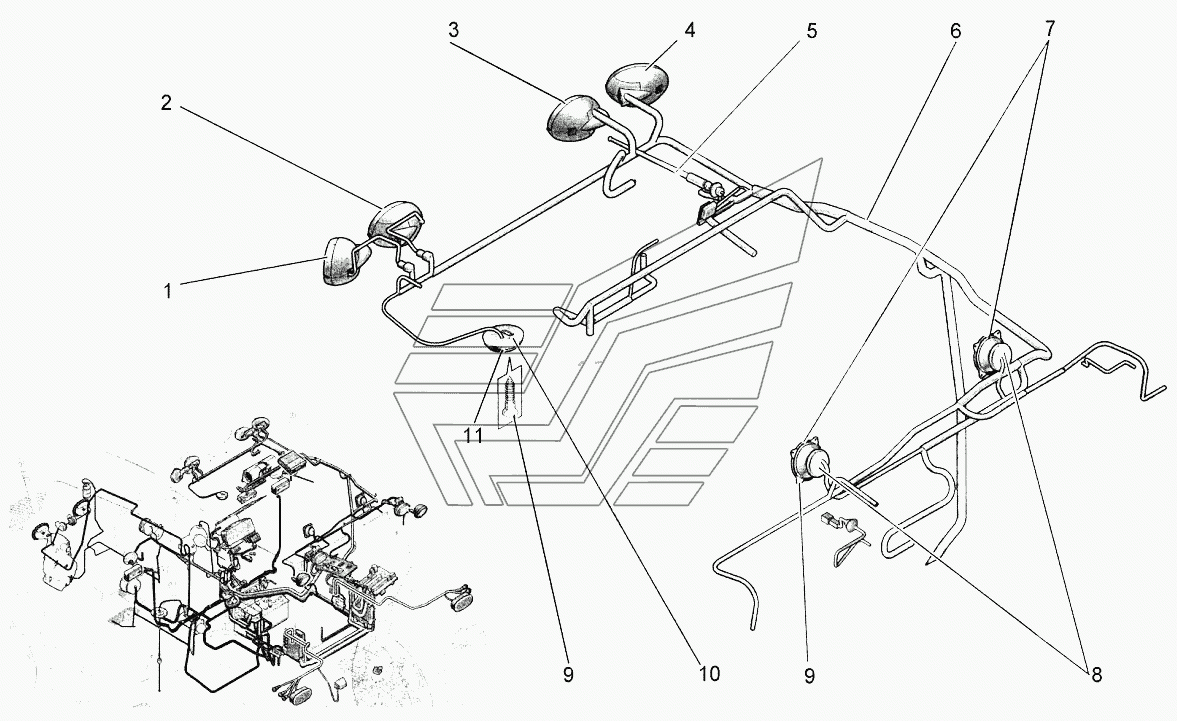 3
4
5
6
7
2
1
11
9
10
9
8