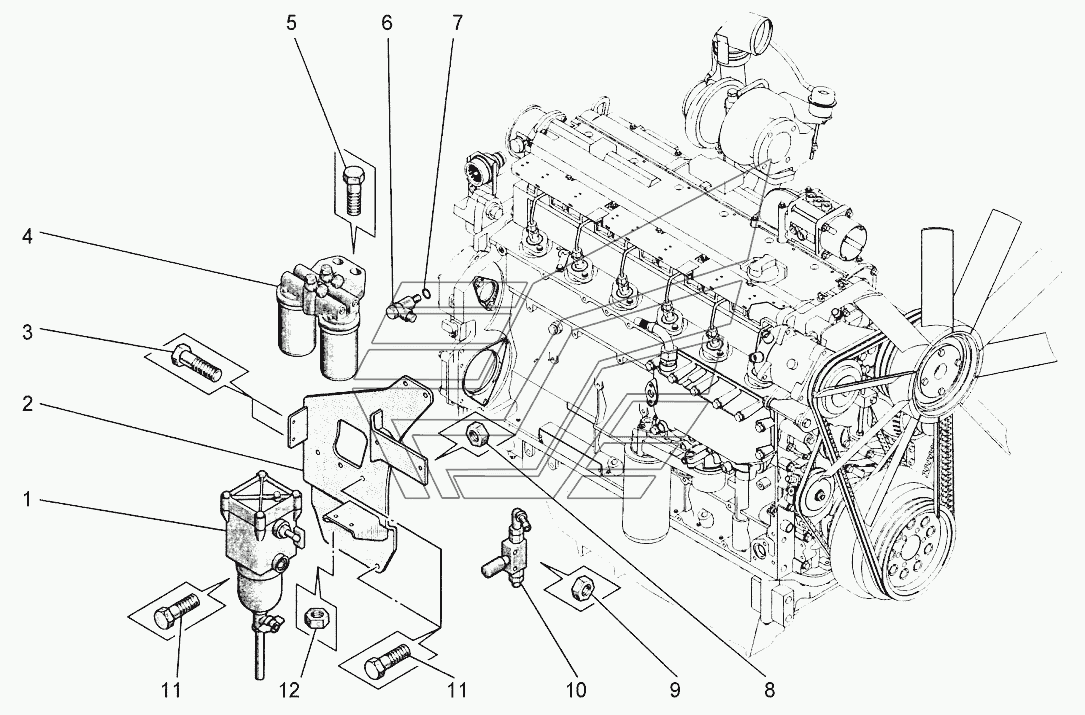 5
6
7
4
3
2
1
11
12
11
10
9
8