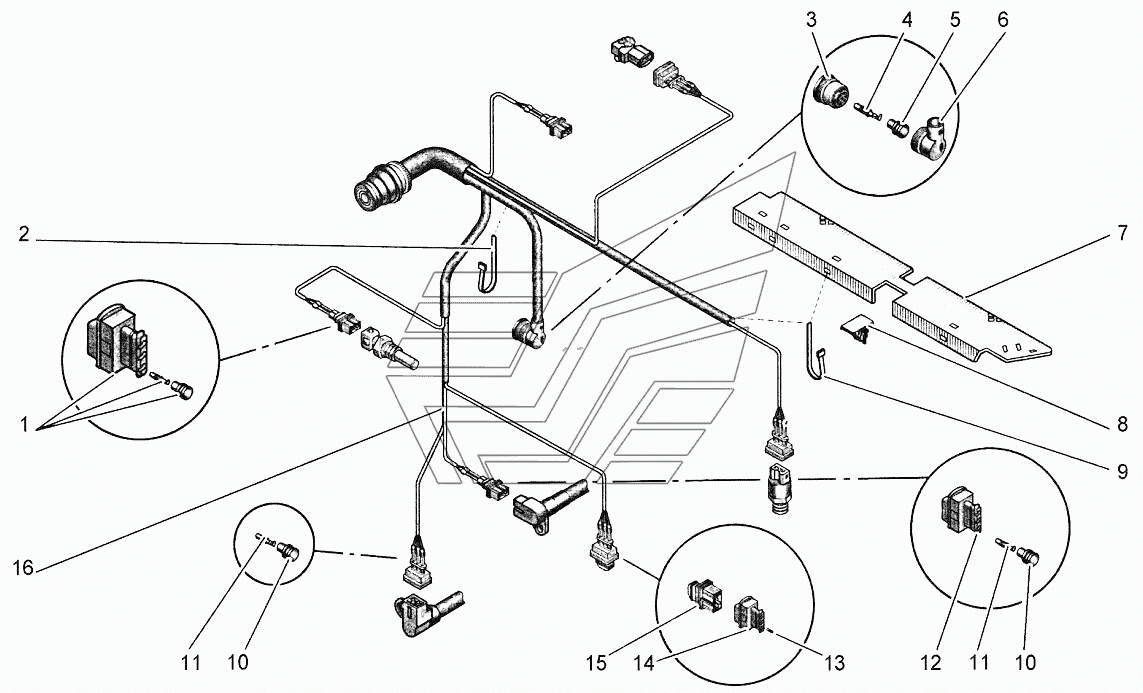 3
4
5
6
2
7
1
8
9
16
11
10
15
14
13
12
11
10