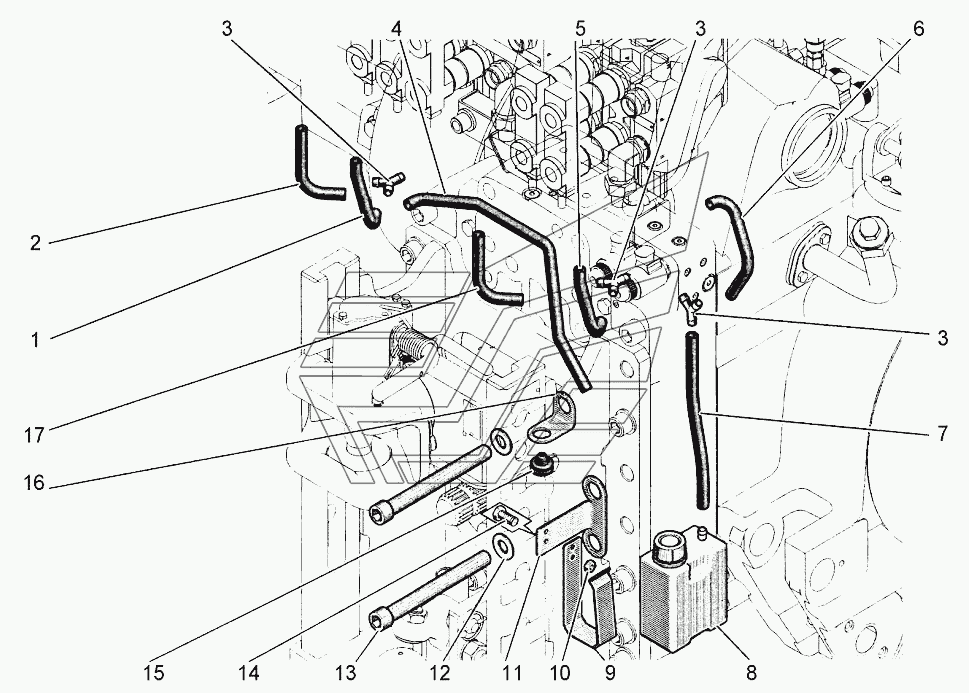 3
4
5
3
6
2
1
3
17
7
16
15
14
13
12
11
10
9
8