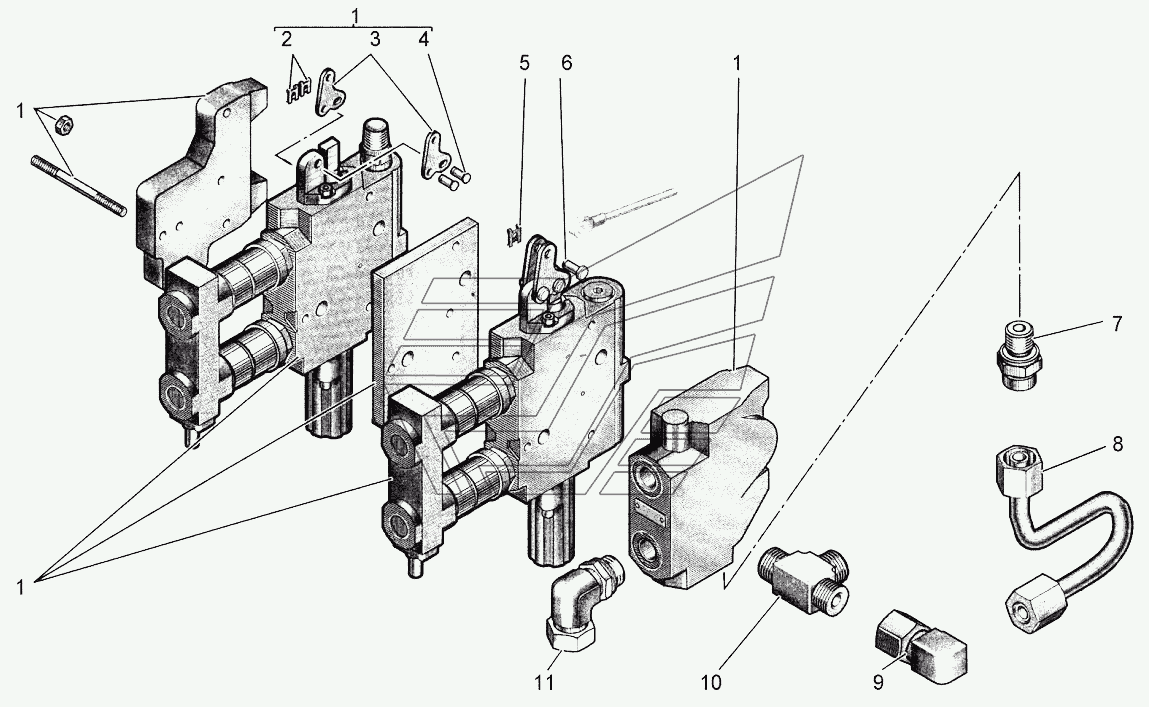 1
2
3
4
1
5
6
1
7
8
1
11
10
9