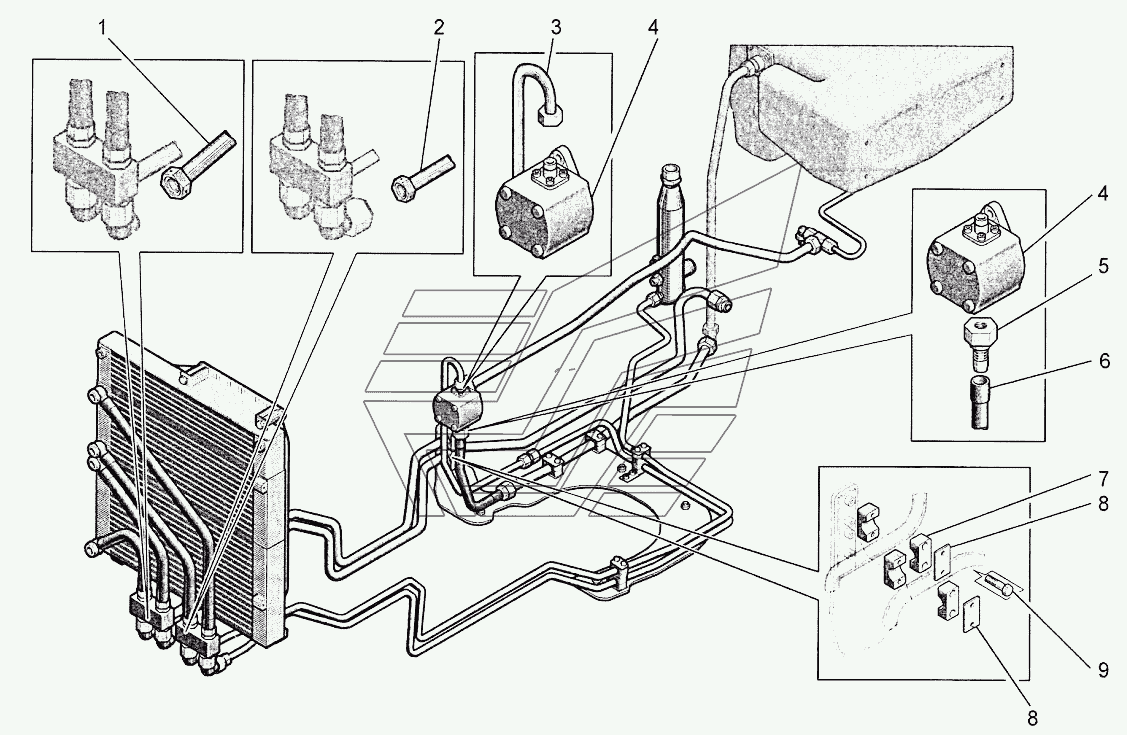 1
2
3
4
4
5
6
7
8
9
8