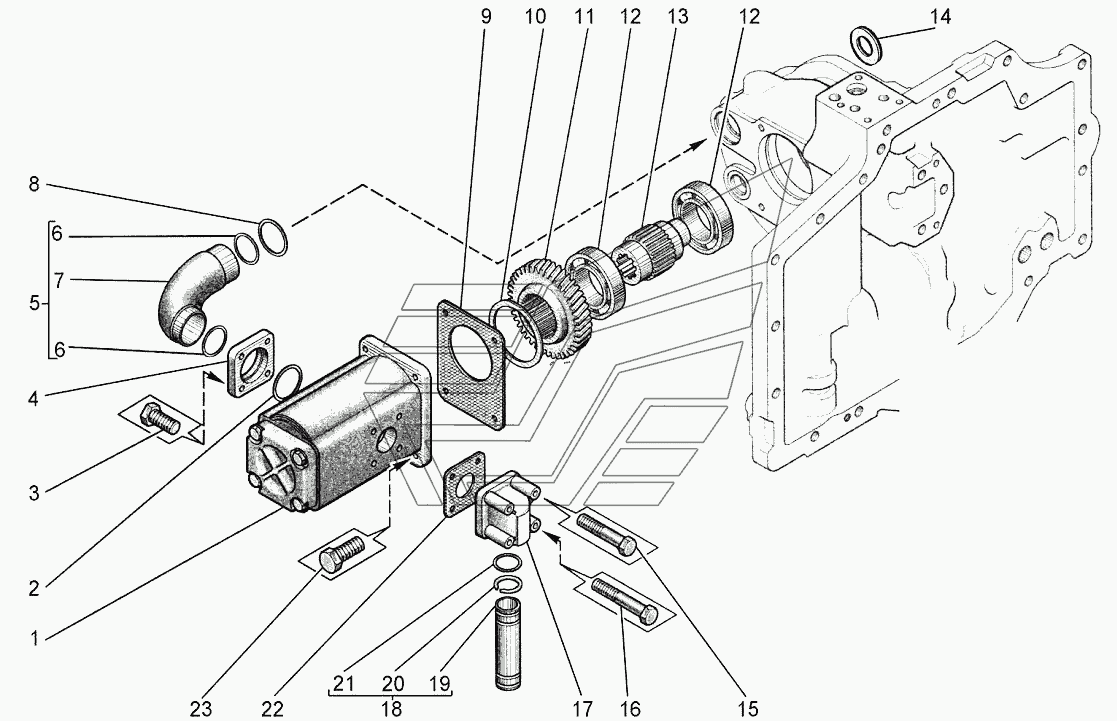 9 10 11 12 13 12 14
8
6
7
5
6
4
3
2
1
23 22 21 20 19 18 17 16 15