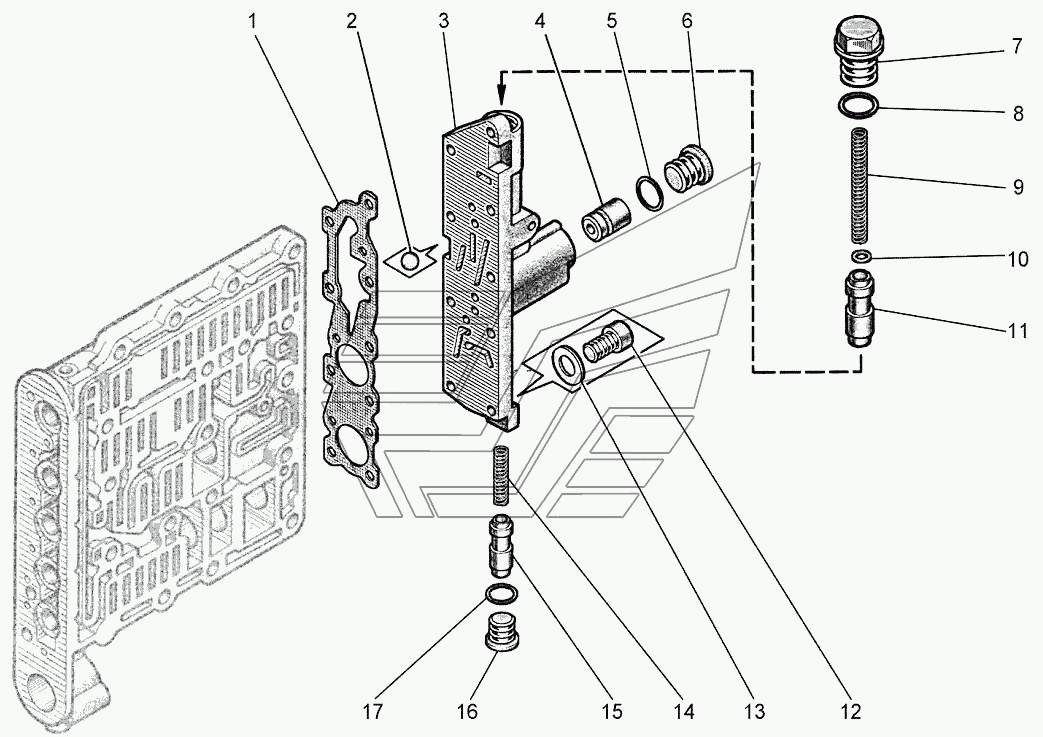 1 2 3 4 5 6 7 8 9 10 11 17 16 15 14 13 12