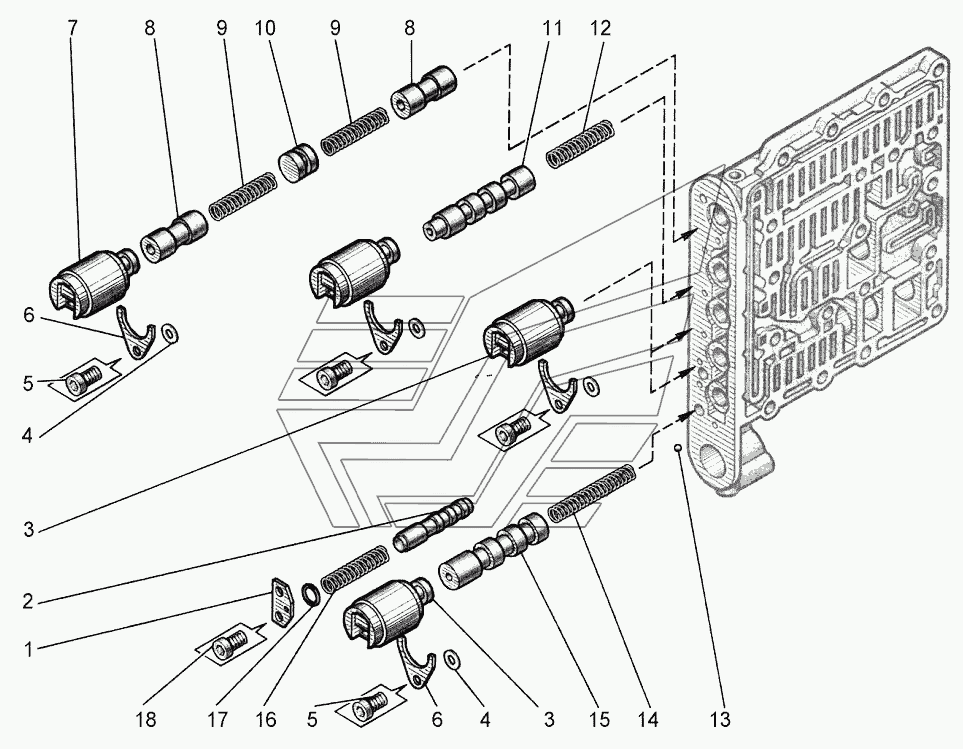 7
8
9
10
9
8
11
12
6
5
4
3
2
1
18
17
16
5
6
4
3
15
14
13