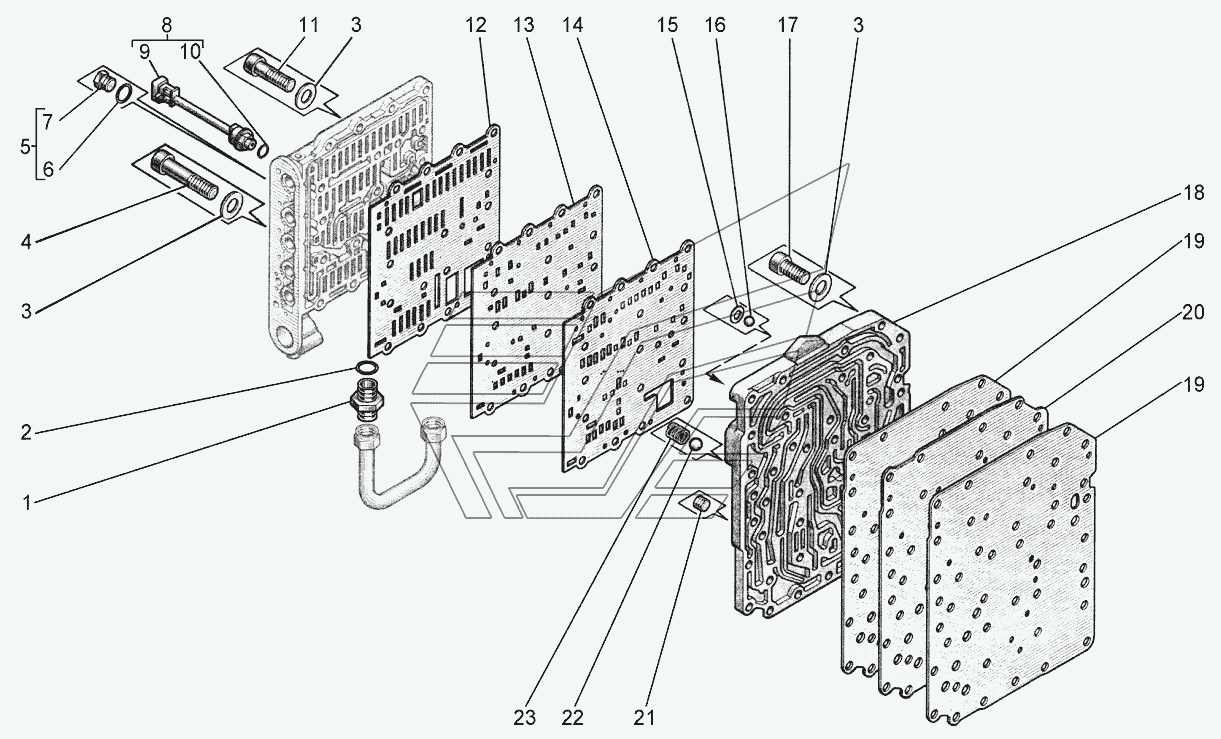 8
9
10
11
3
12
13
14
15
16
17
3
7
5
6
4
3
18
19
20
19
2
1
23
22
21