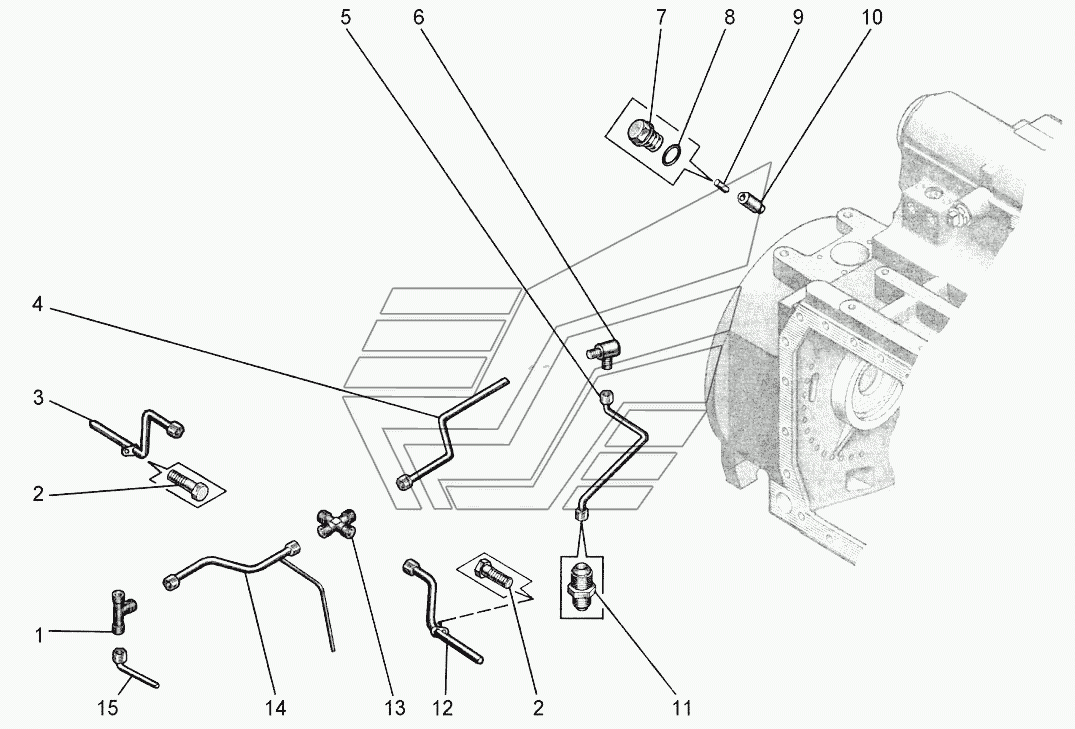 5
6
7
8
9
10
4
3
2
1
15
14
13
12
2
11