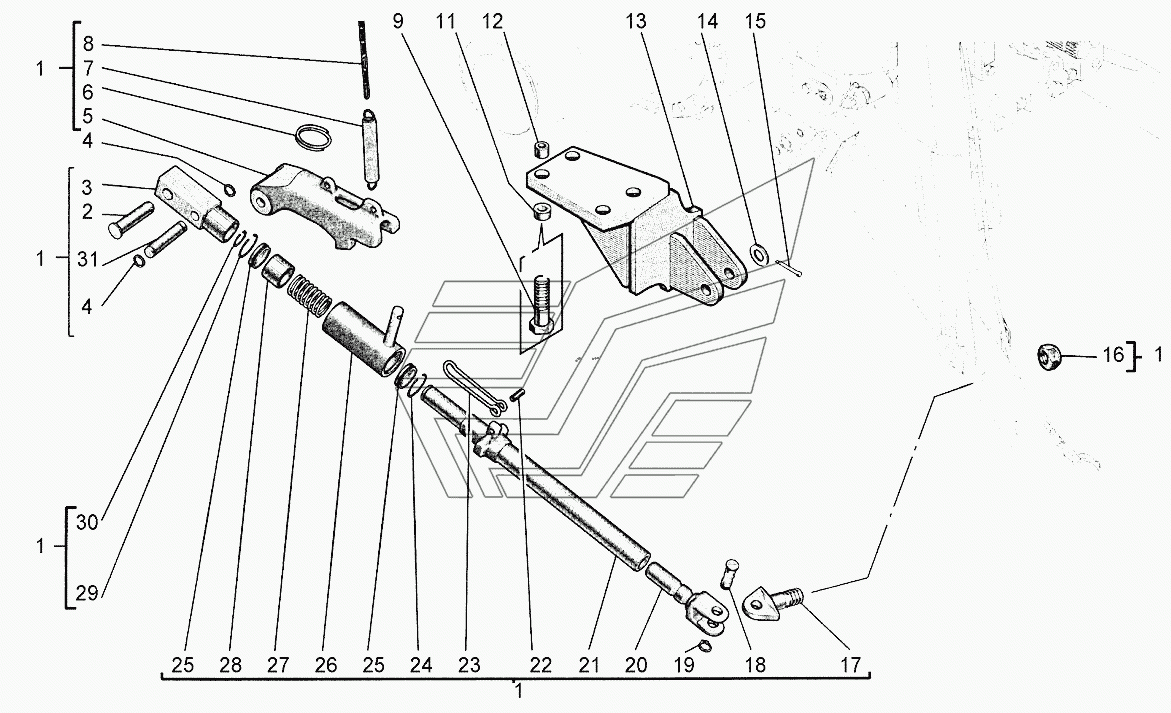 1
8
7
6
5
4
3
2
1
31
4
9
11
12
13
14
15
16
1
1
30
29
25
28
27
26
25
24
23
22
21
20
19
18
17
1