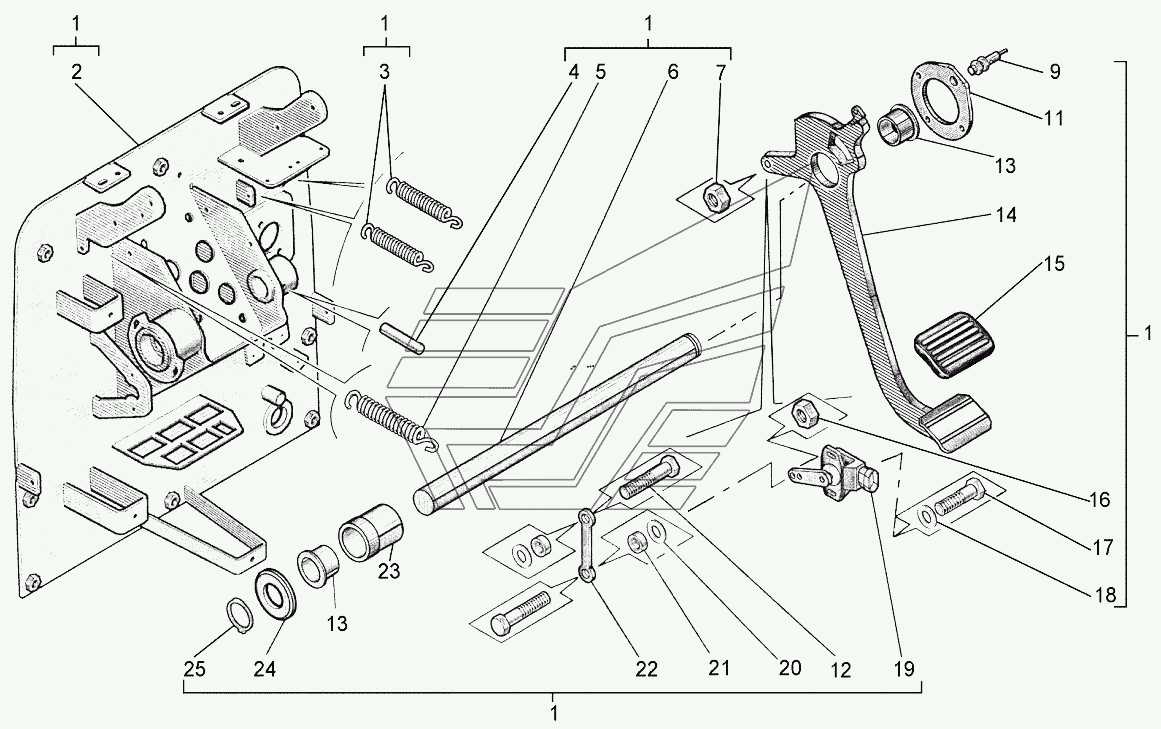 1
2
1
3
1
4 5 6 7
9
11
13
14
15
1
16
17
18
19
12
20
21
22
23
13
24
25
1