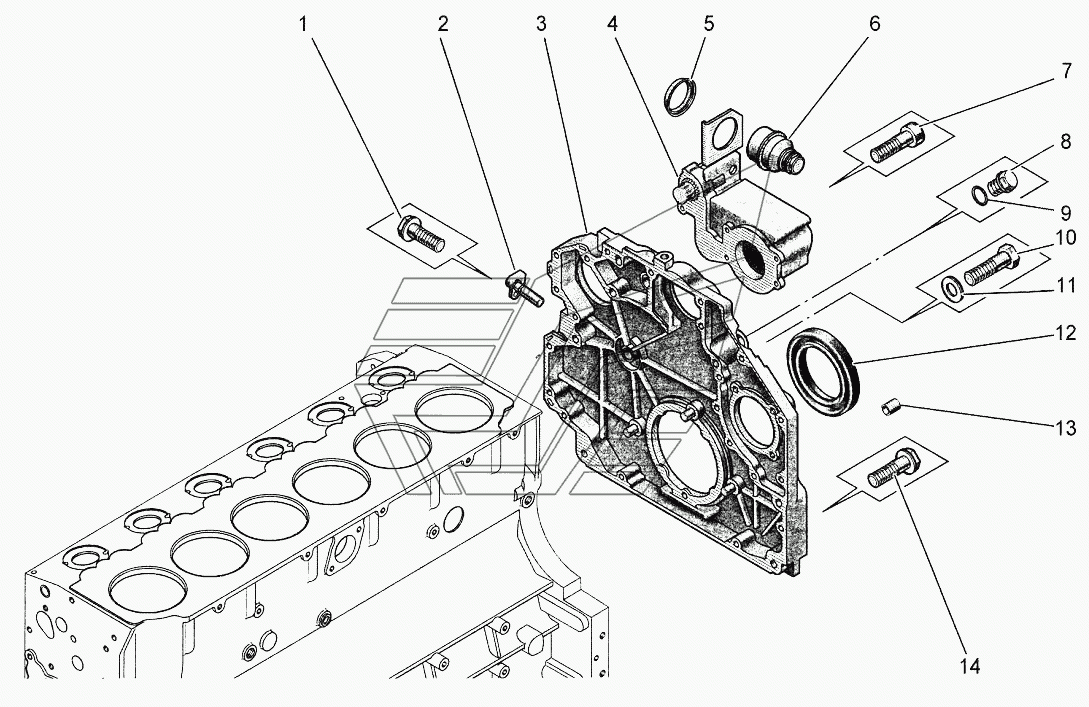 1
2
3
4
5
6
7
8
9
10
11
12
13
14