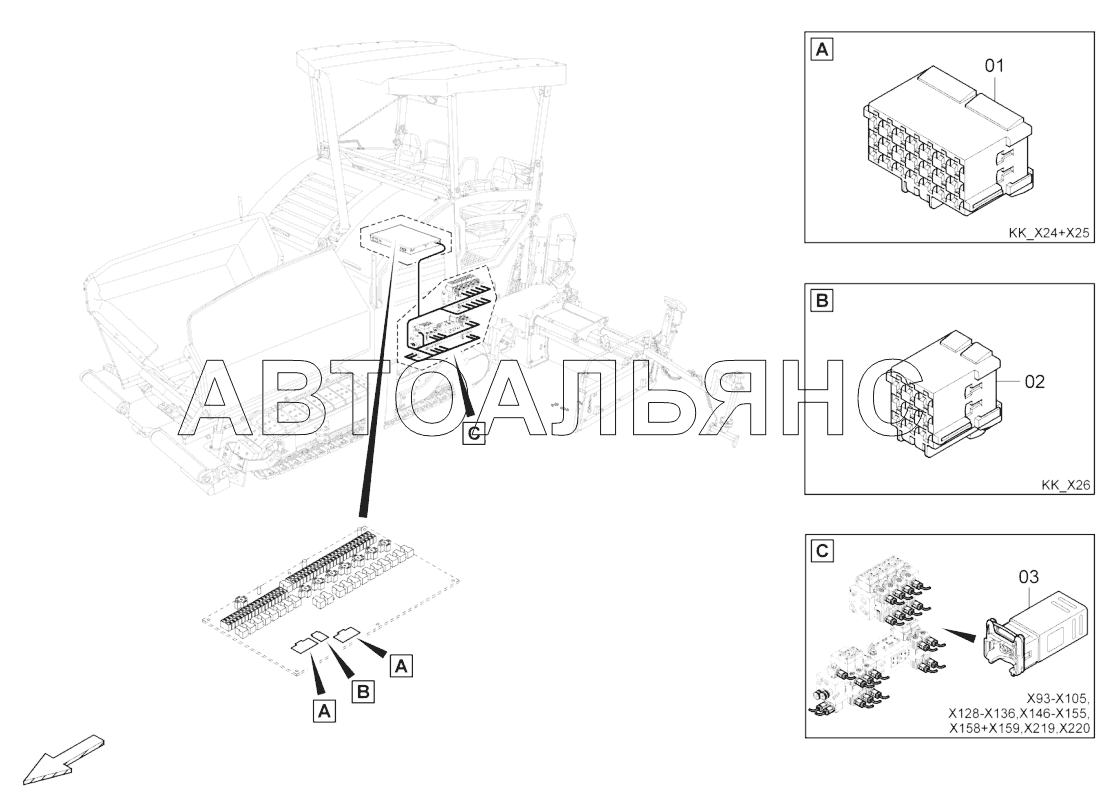 АВТОАЛЬЯНС

C

A

B

A

A
01
KK_X24+X25

B
02
KK_X26

C
03
X93-X105,
X128-X136,X146-X155,
X158+X159,X219,X220