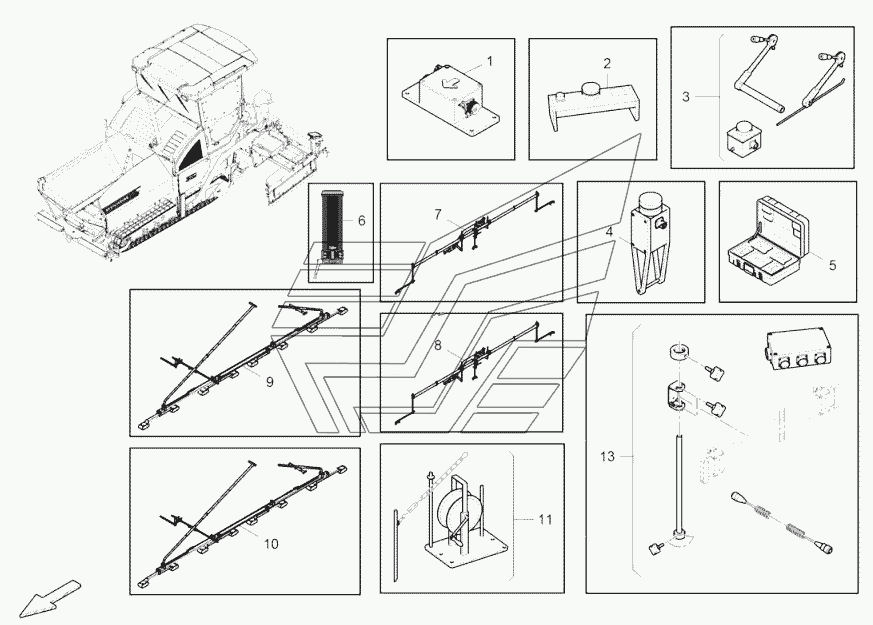 1
2
3
6
7
4
5
9
8
13
10
11