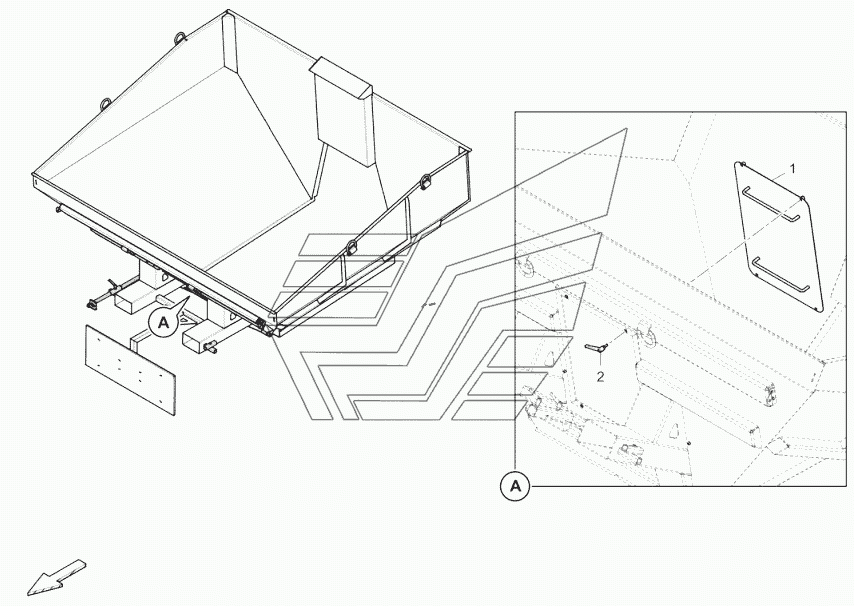 A
1
2
A