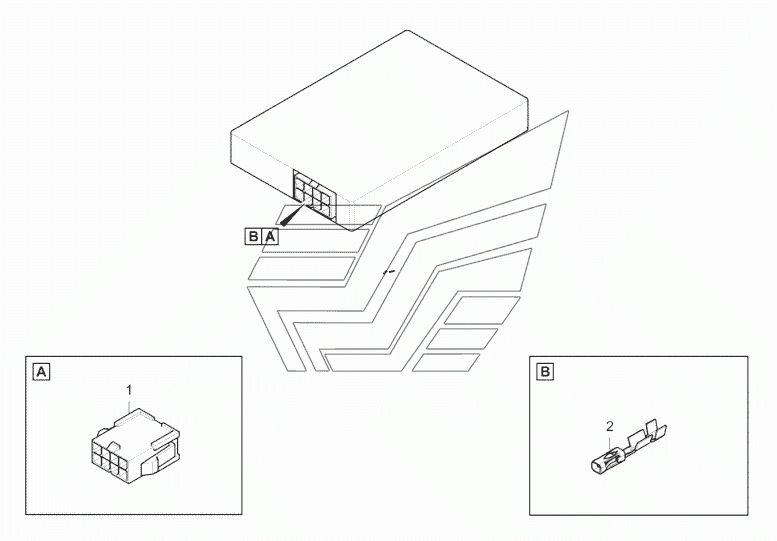 B A

A

1

B

2