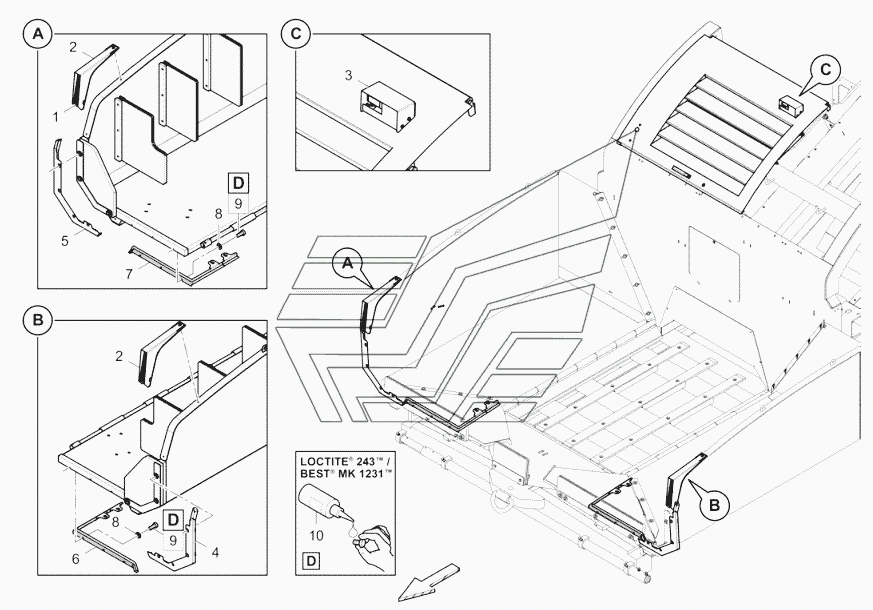 A
2
1
5
D
8
9
7

C
3

C

A

B
2
8
D
9
6
4

LOCTITE® 243™ / BEST® MK 1231™
10
D

B