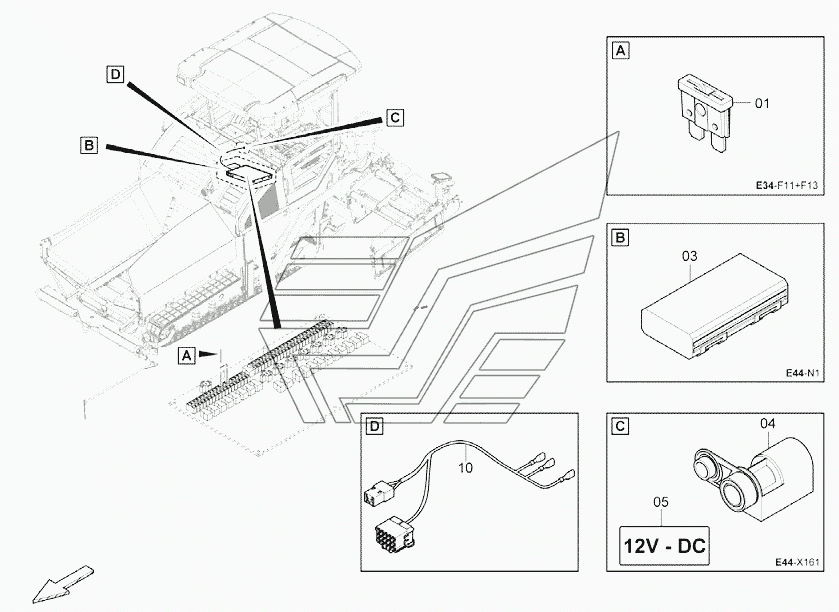 D
C
B
A
A
01
E34-F11+F13
B
03
E44-N1
D
10
C
04
05
12V - DC
E44-X161