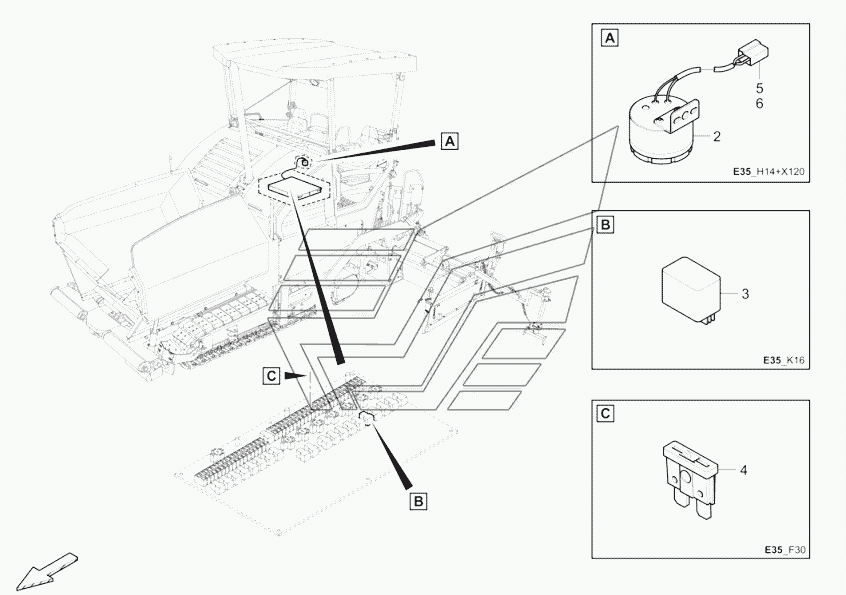 A
C
B
A
5
6
2
E35_H14+X120
B
3
E35_K16
C
4
E35_F30