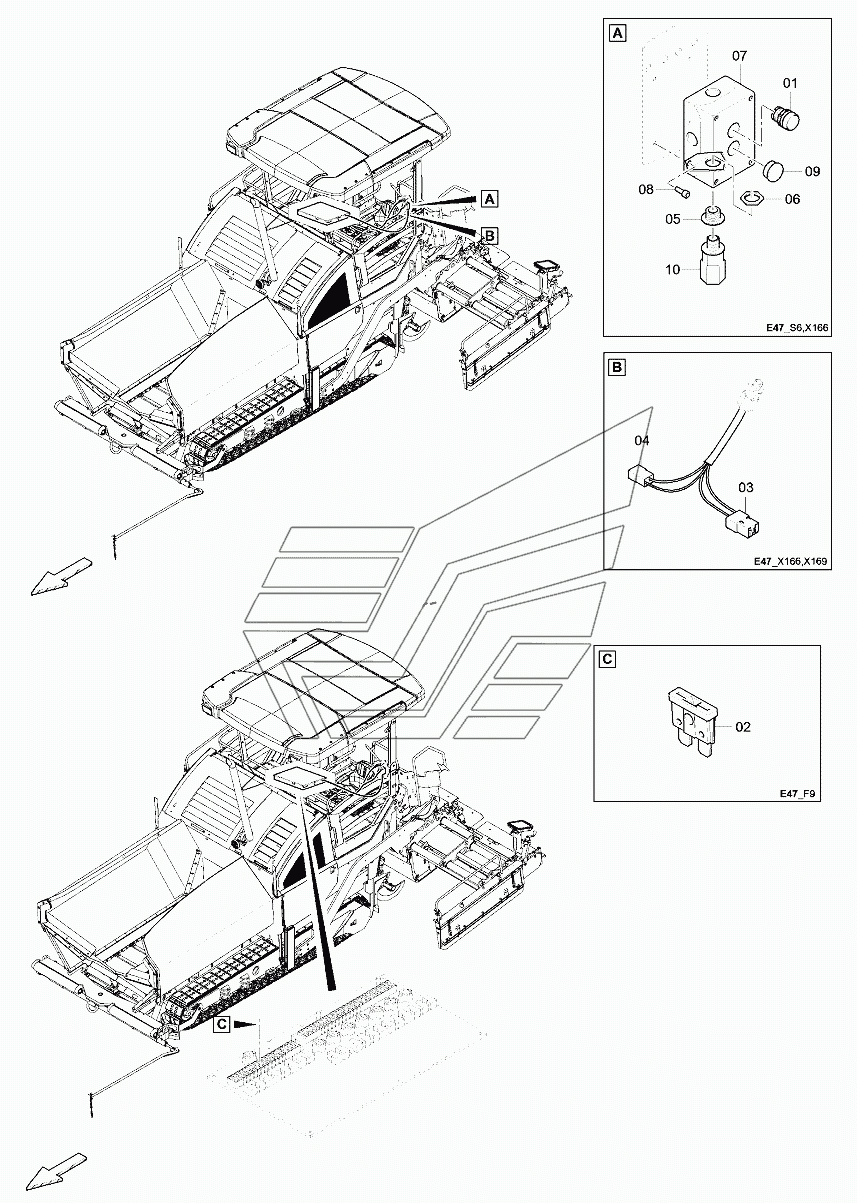 A
B
A
07
01
09
08
06
05
10
E47_S6,X166
B
04
03
E47_X166,X169
C
02
E47_F9
C