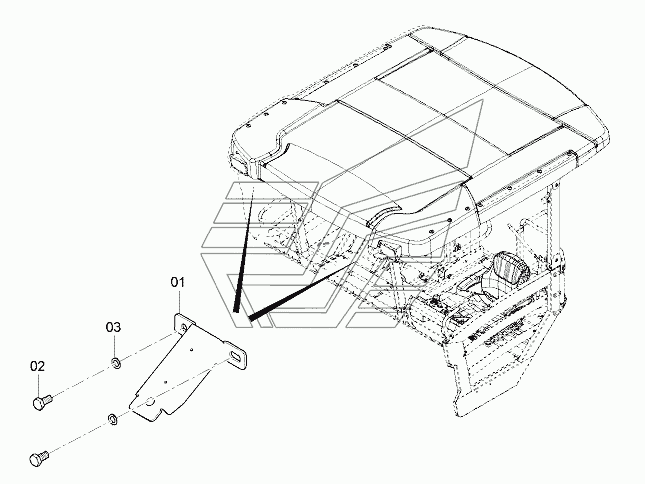 01
03
02