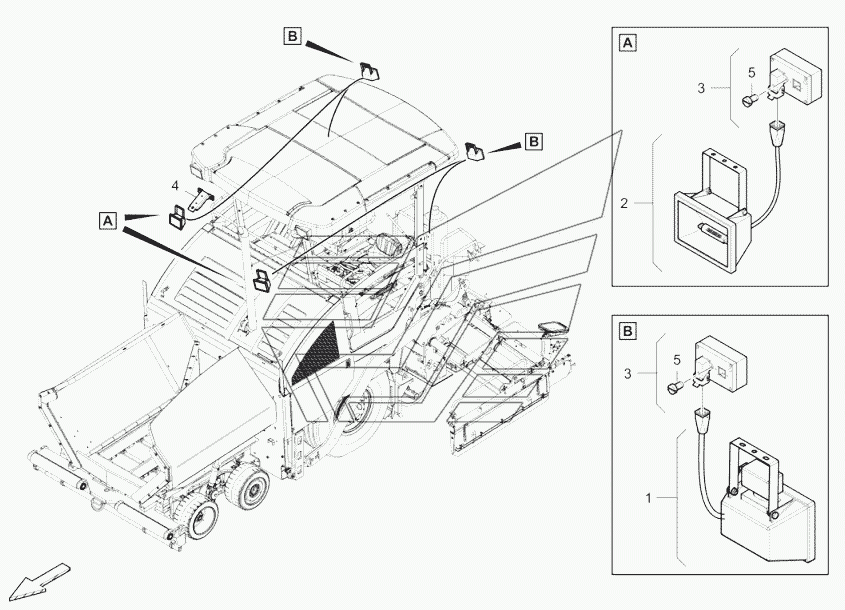 B
B
4
A
A
3
5
2
B
3
5
1