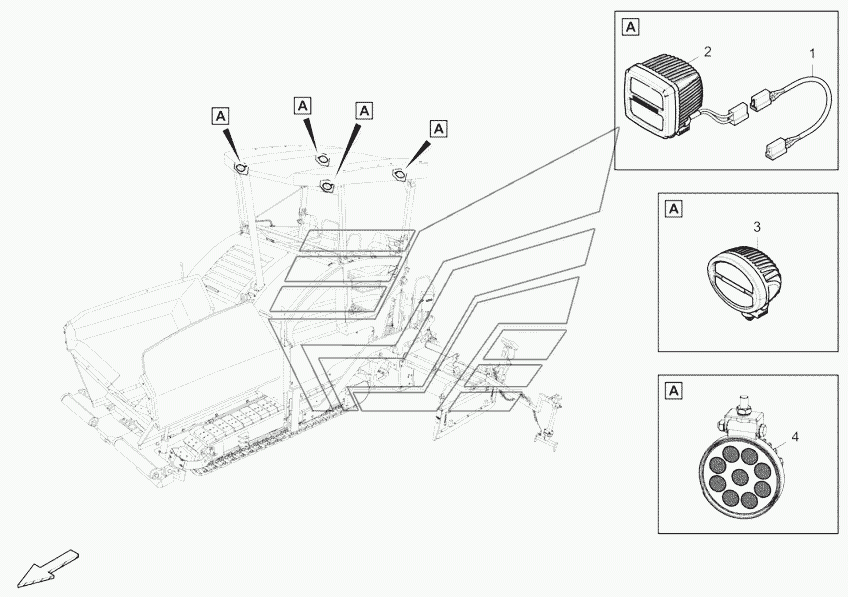 A
A
A
A
A
2
1
A
3
A
4