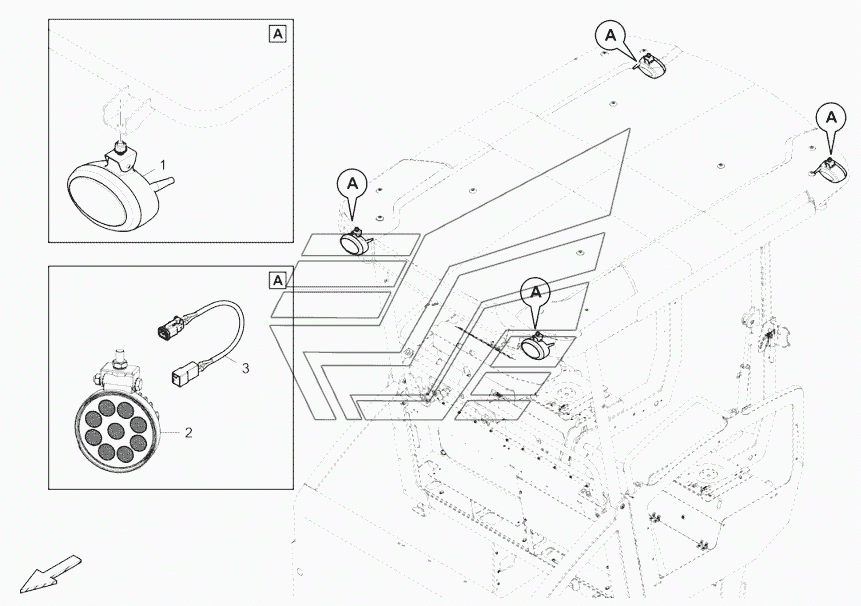 A
1
A
3
2
A
A
A
A