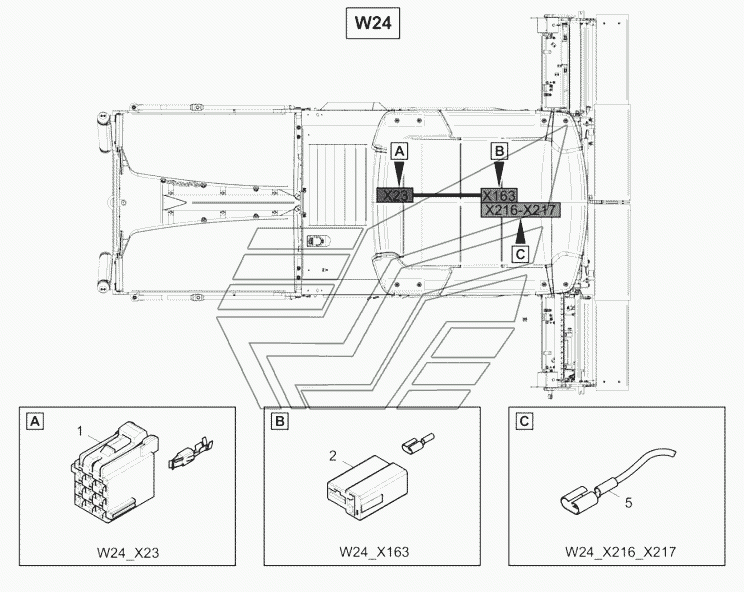 W24

A

B

X23

X163

X216-X217

C

A

1

W24_X23

B

2

W24_X163

C

5

W24_X216_X217