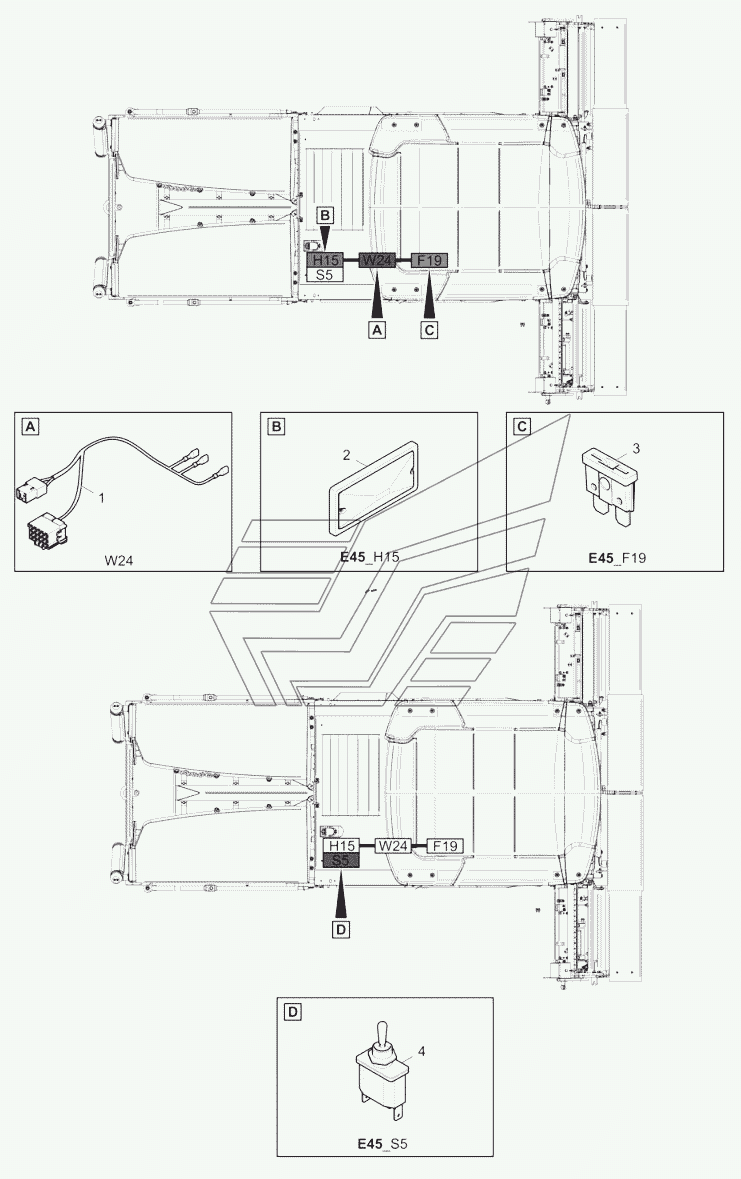 B
H15
S5
W24
F19
A
C

A
1
W24

B
2
E45_H15

C
3
E45_F19

H15
S5
W24
F19
D

D
4
E45_S5