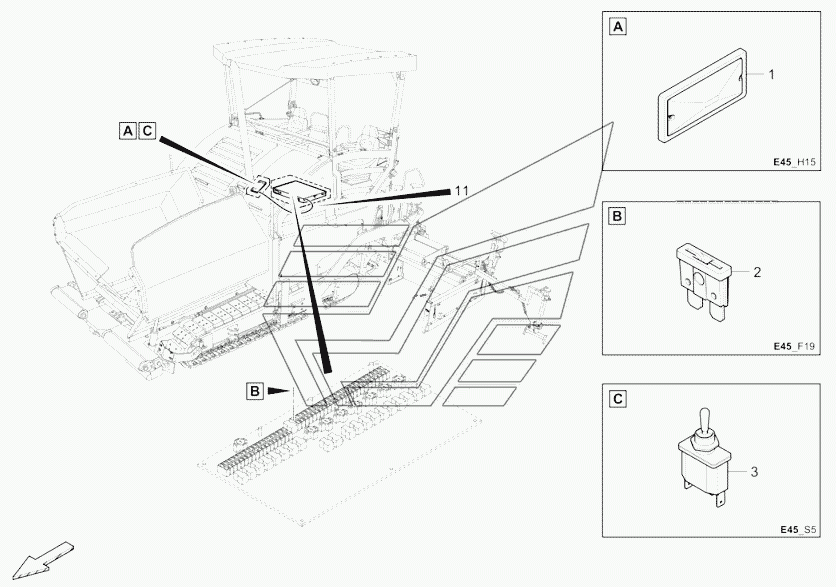 A C

11

B

A

1

E45_H15

B

2

E45_F19

C

3

E45_S5