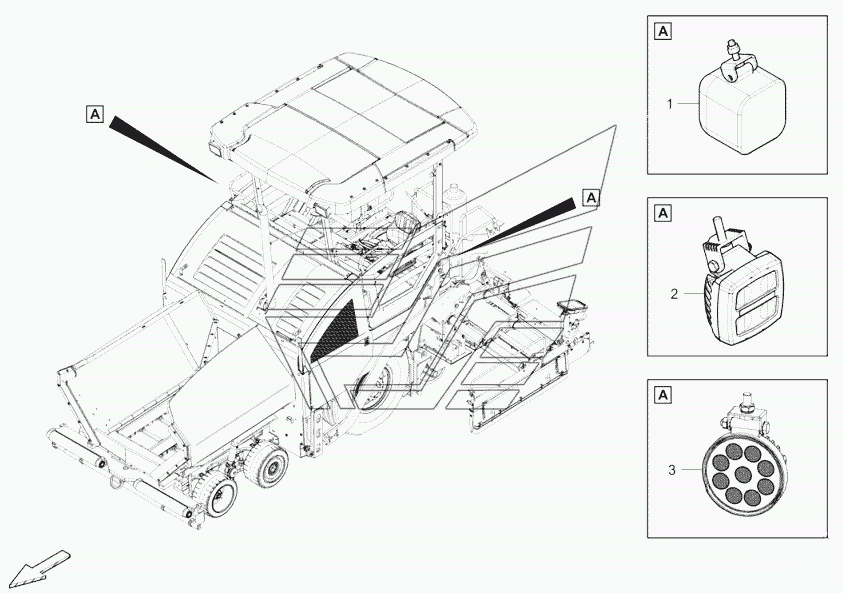 A

A

A

1

A

2

A

3