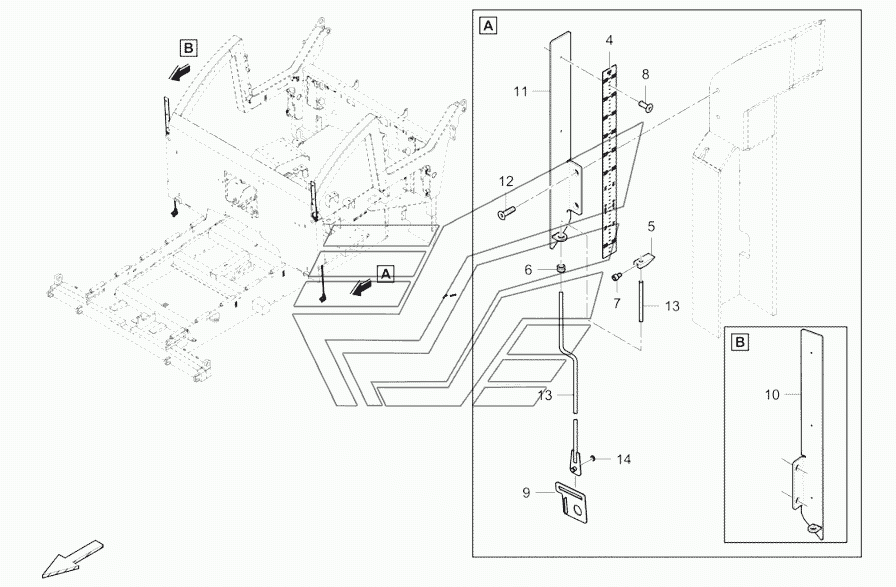 B
A
A
4
8
11
12
5
6
7
13
13
14
9
B
10