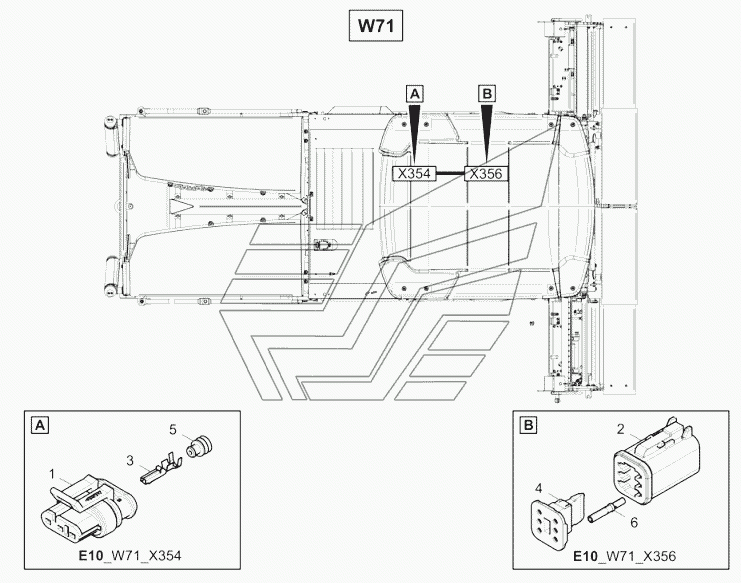 W71

A

B

X354

X356

A

5

3

1

E10_W71_X354

B

2

4

6

E10_W71_X356