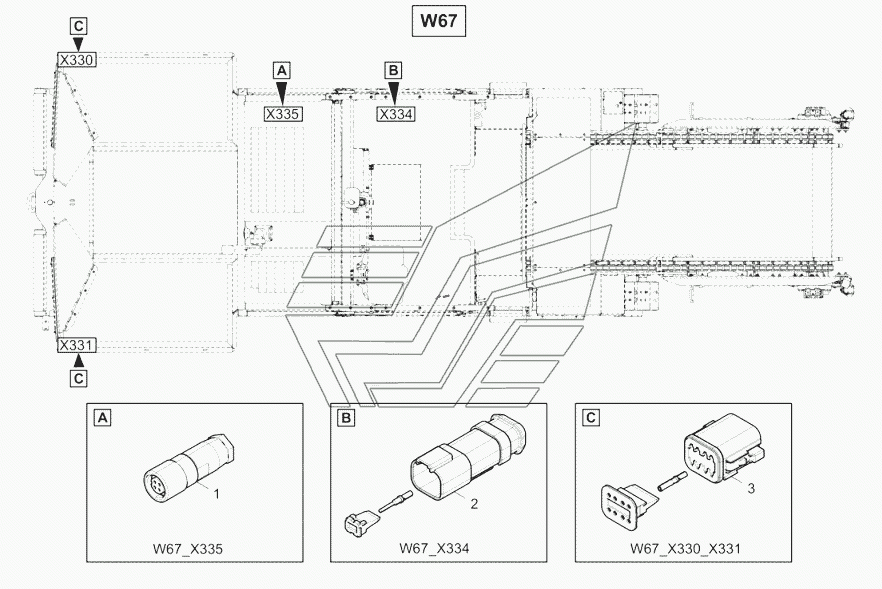 W67

C
X330

A
X335

B
X334

X331
C

A
1
W67_X335

B
2
W67_X334

C
3
W67_X330_X331