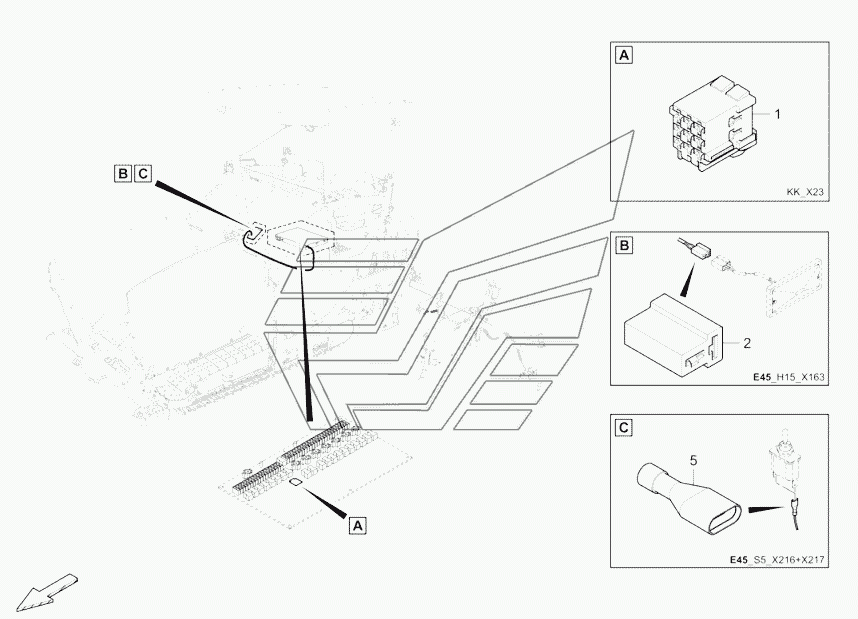 B C

A

A

1

KK_X23

B

2

E45_H15_X163

C

5

E45_S5_X216+X217