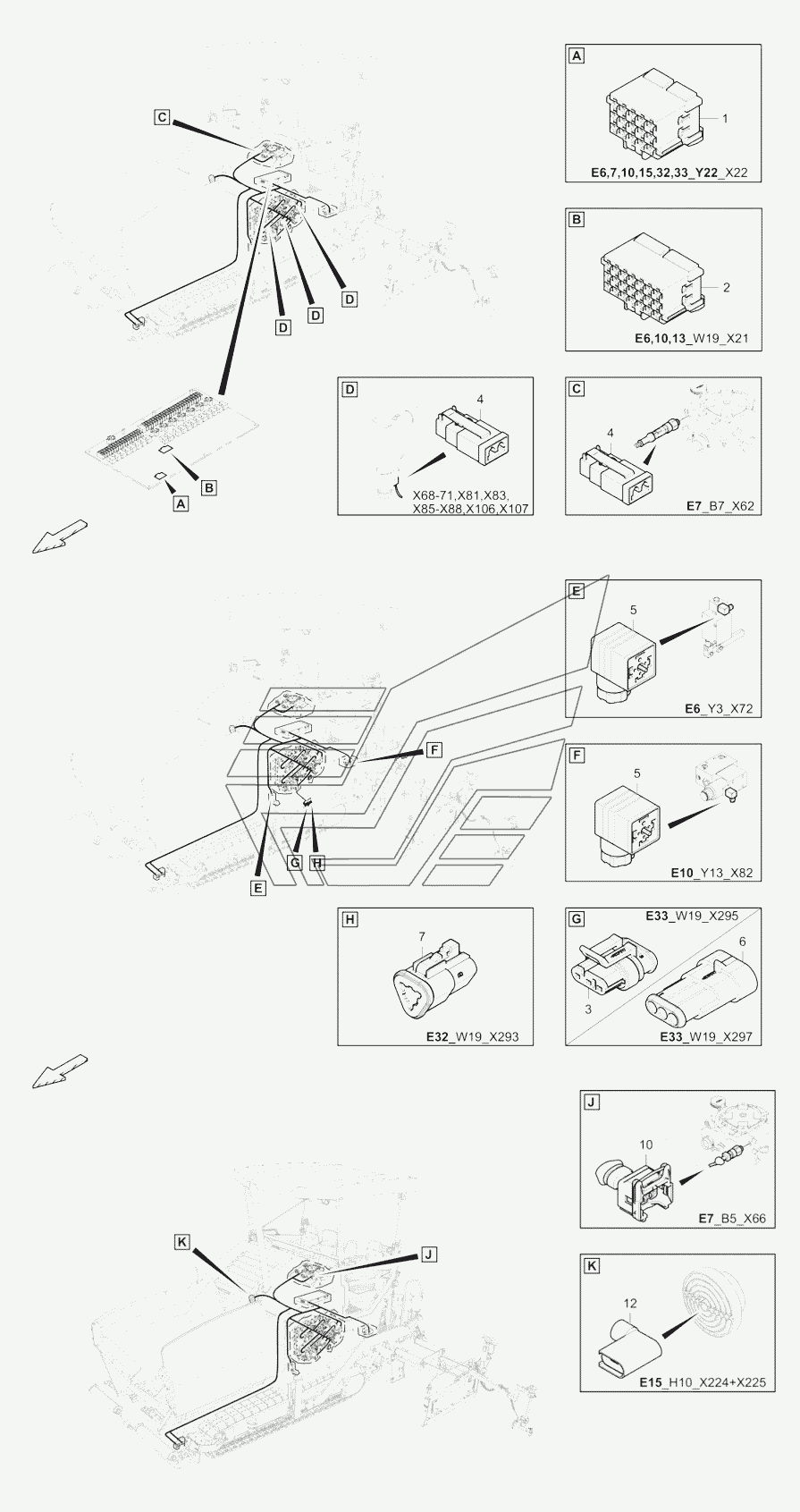 C
D
D
D
B
A

A
1
E6,7,10,15,32,33_Y22_X22

B
2
E6,10,13_W19_X21

D
4
X68-71,X81,X83, X85-X88,X106,X107

C
4
E7_B7_X62

F
G
H
E

E
5
E6_Y3_X72

F
5
E10_Y13_X82

H
7
E32_W19_X293

G
E33_W19_X295
6
3
E33_W19_X297

K
J

J
10
E7_B5_X66

K
12
E15_H10_X224+X225