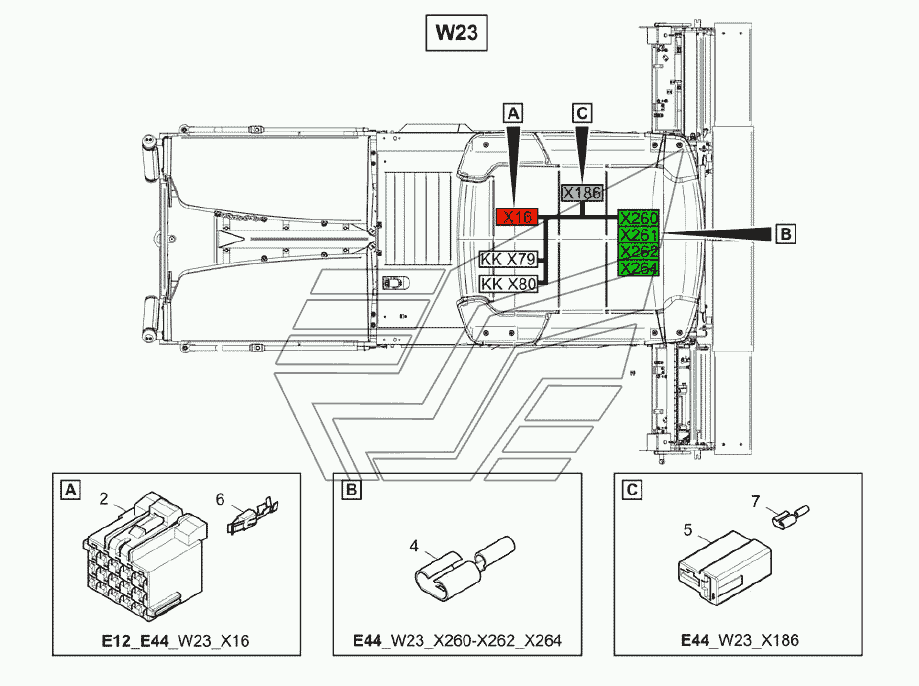 W23

A

C

X186

X16

X260
X261
X262
X264

B

KK X79

KK X80

A
2
6
E12_E44_W23_X16

B
4
E44_W23_X260-X262_X264

C
7
5
E44_W23_X186