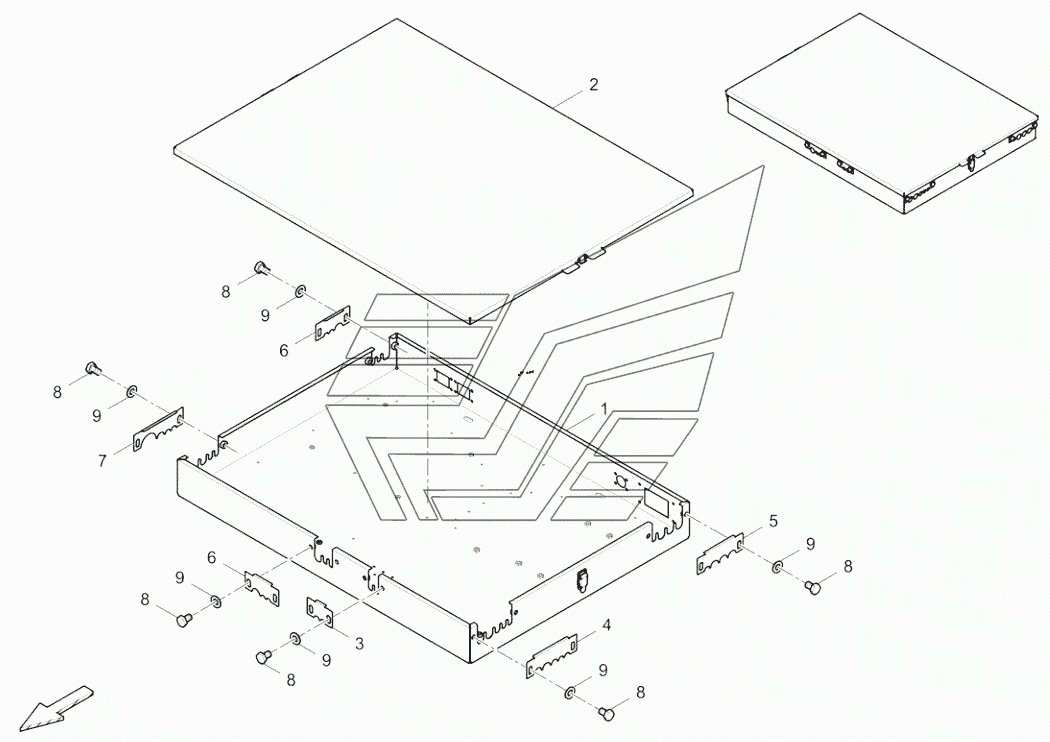 2
8
9
6
8
9
7
1
5
9
8
6
9
8
3
9
8
4
9
8